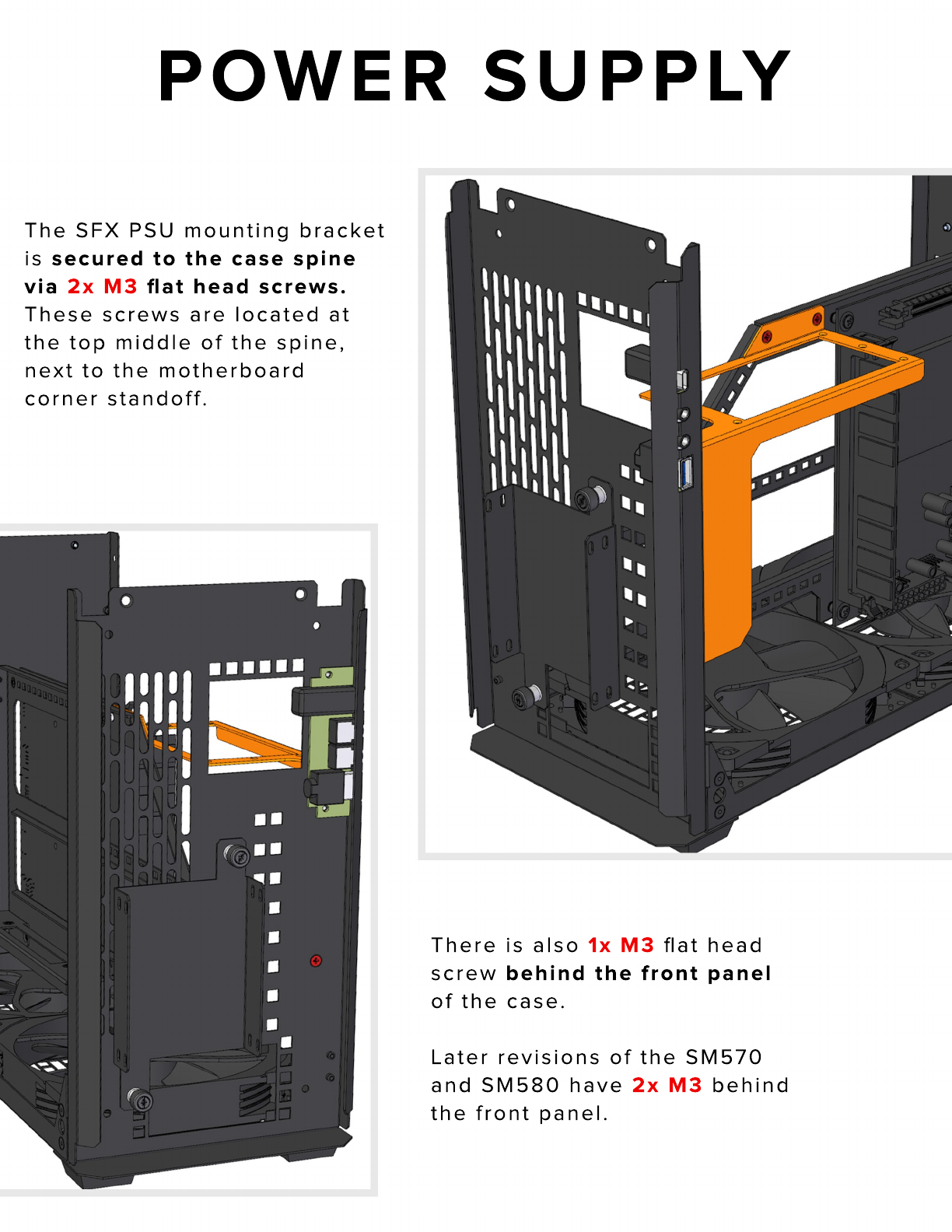 POWER SUPPLY

The SFX PSU mounting bracket is secured to the case spine via 2x M3 flat head screws. These screws are located at the top middle of the spine, next to the motherboard corner standoff.

There is also 1x M3 flat head screw behind the front panel of the case.

Later revisions of the SM570 and SM580 have 2x M3 behind the front panel.