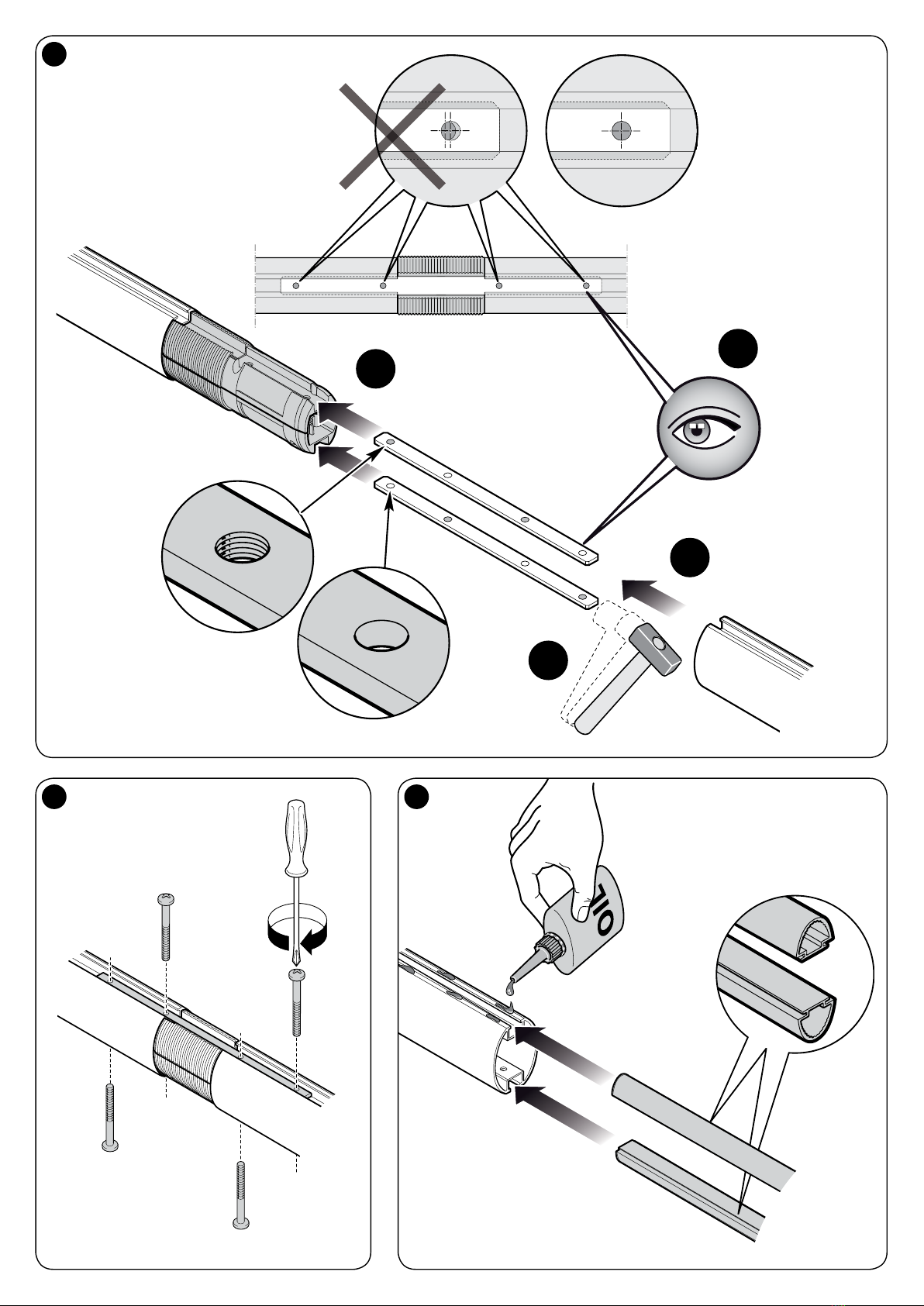 OIL