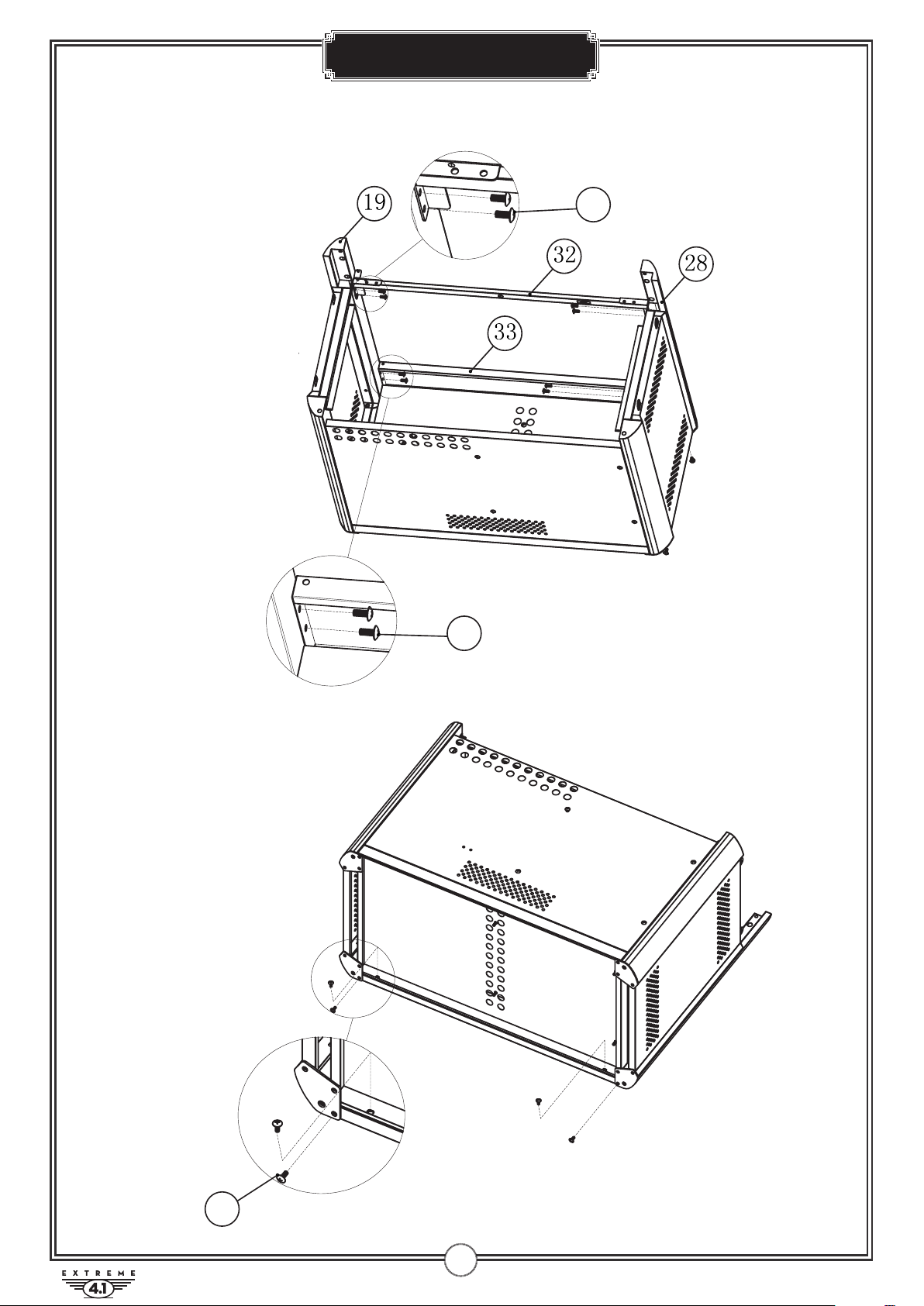 19
32
28
33
EXTREME
4.1