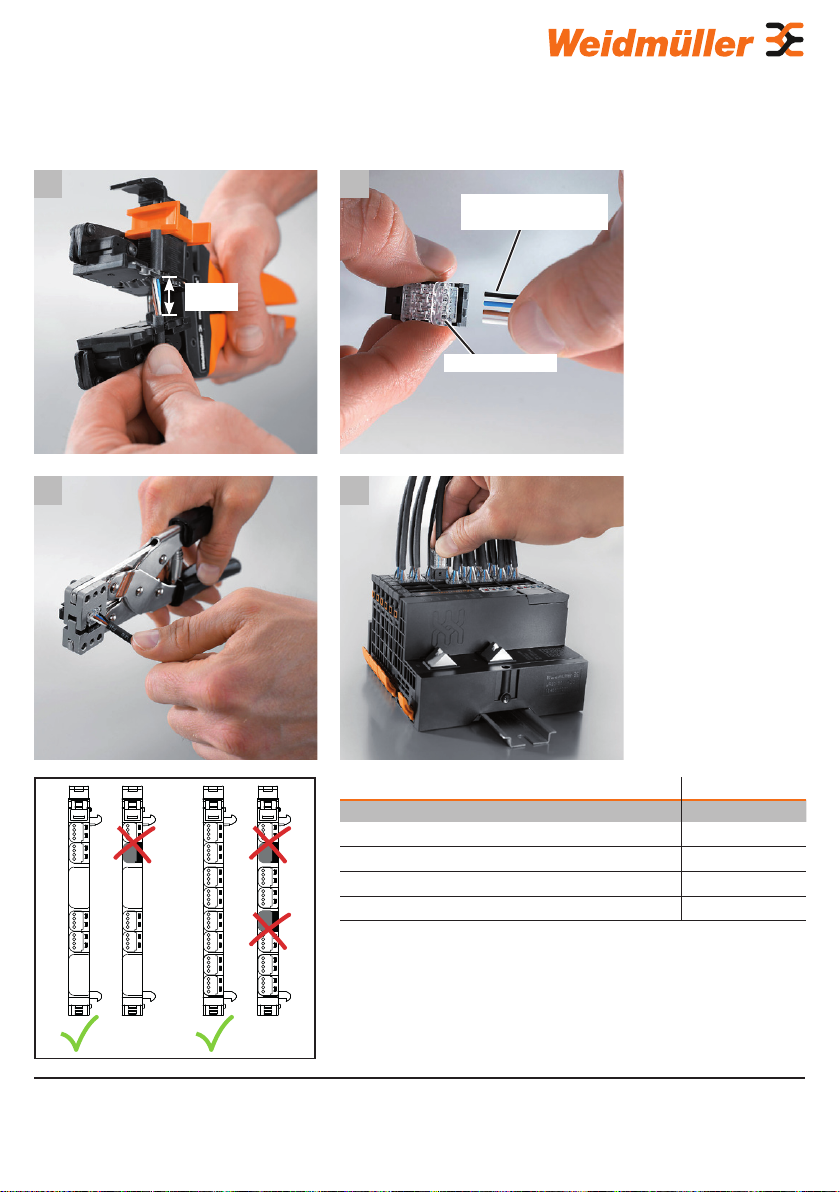 Weidmüller