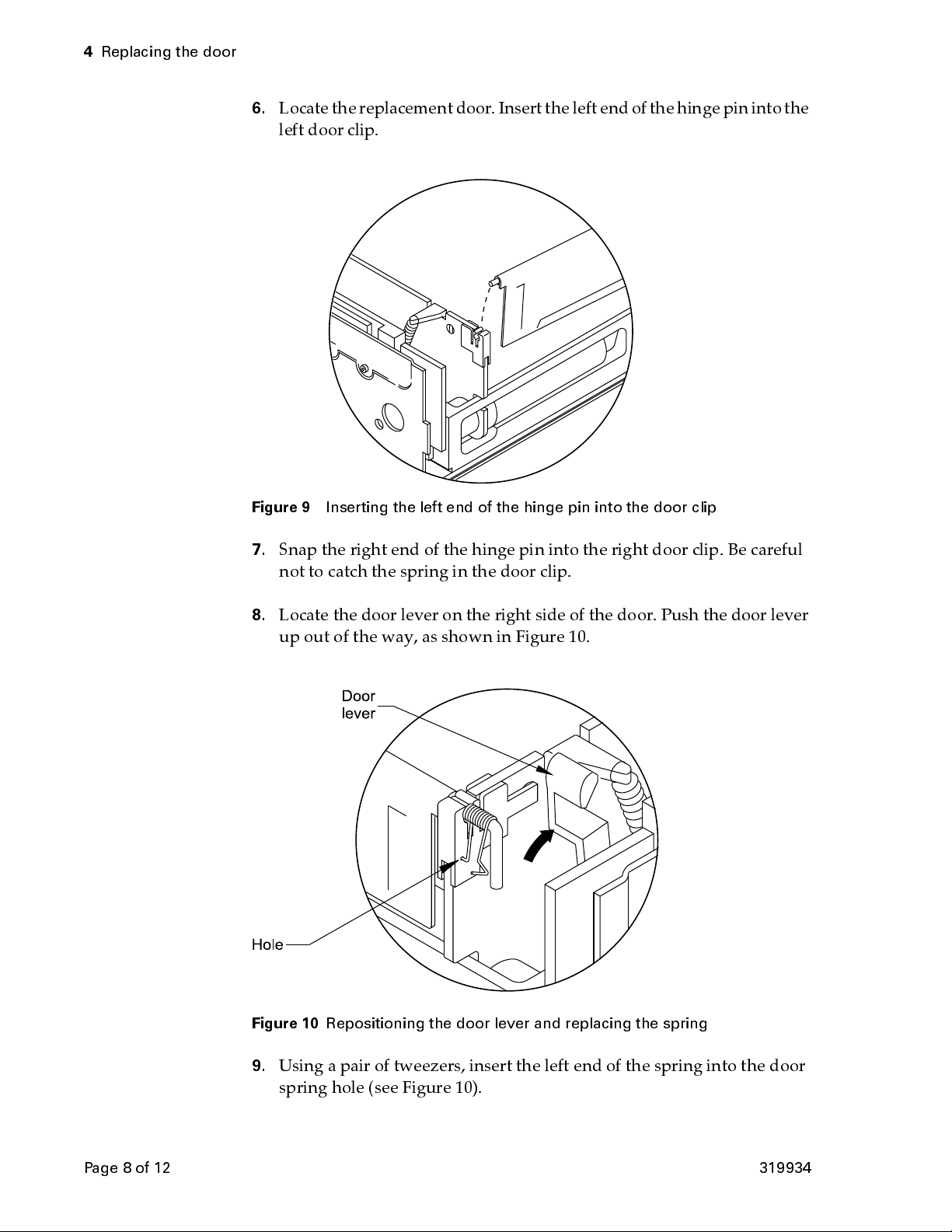 4 Replacing the door

6. Locate the replacement door. Insert the left end of the hinge pin into the left door clip.

Figure 9 Inserting the left end of the hinge pin into the door clip

7. Snap the right end of the hinge pin into the right door clip. Be careful not to catch the spring in the door clip.

8. Locate the door lever on the right side of the door. Push the door lever up out of the way, as shown in Figure 10.

Door lever

Hole

Figure 10 Repositioning the door lever and replacing the spring

9. Using a pair of tweezers, insert the left end of the spring into the door spring hole (see Figure 10).

Page 8 of 12

319934