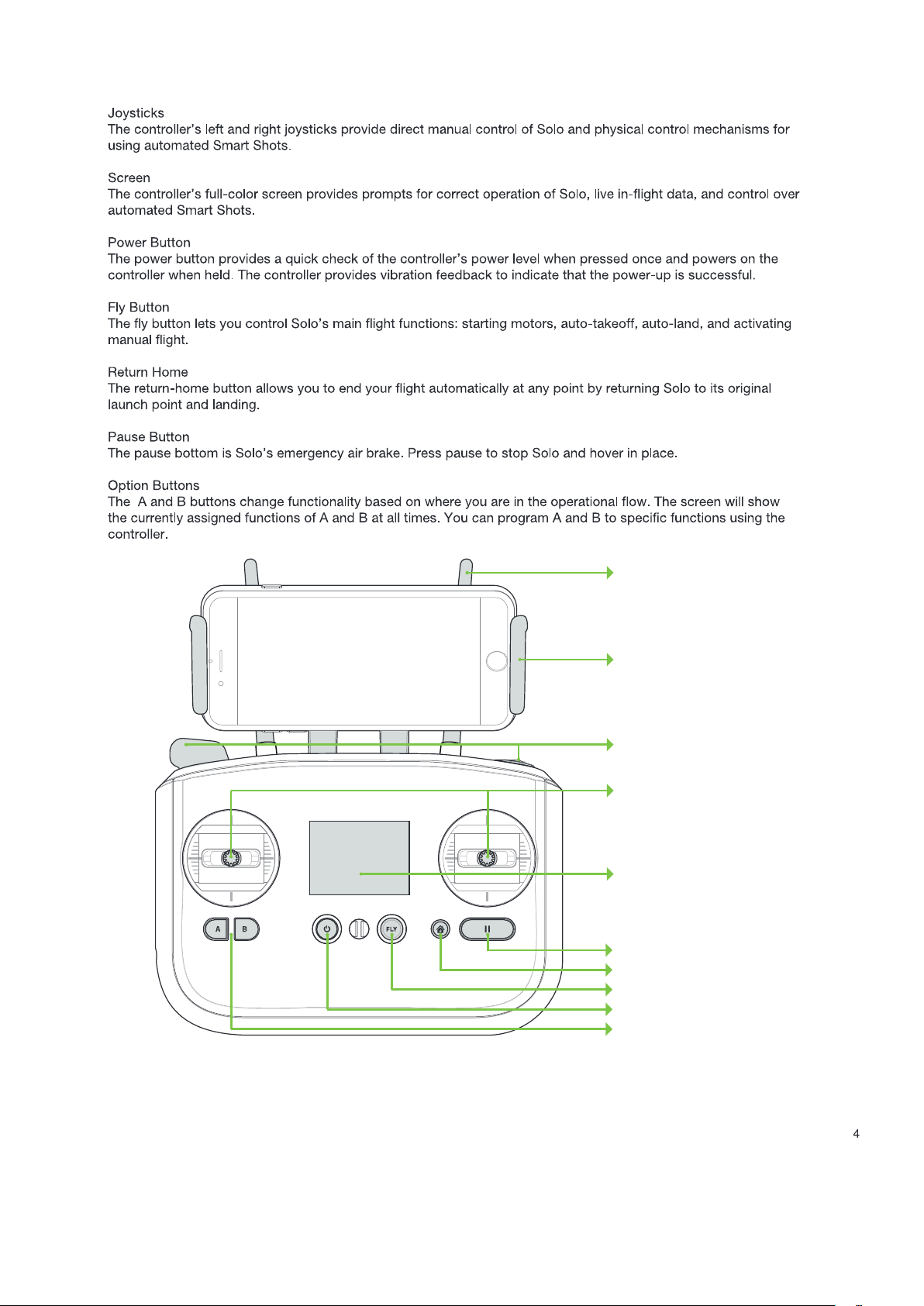 Joysticks
The controller's left and right joysticks provide direct manual control of Solo and physical control mechanisms for using automated Smart Shots.

Screen
The controller's full-color screen provides prompts for correct operation of Solo, live in-flight data, and control over automated Smart Shots.

Power Button
The power button provides a quick check of the controller's power level when pressed once and powers on the controller when held. The controller provides vibration feedback to indicate that the power-up is successful.

Fly Button
The fly button lets you control Solo's main flight functions: starting motors, auto-takeoff, auto-land, and activating manual flight.

Return Home
The return-home button allows you to end your flight automatically at any point by returning Solo to its original launch point and landing.

Pause Button
The pause bottom is Solo's emergency air brake. Press pause to stop Solo and hover in place.

Option Buttons
The A and B buttons change functionality based on where you are in the operational flow. The screen will show the currently assigned functions of A and B at all times. You can program A and B to specific functions using the controller.

A B FLY

4