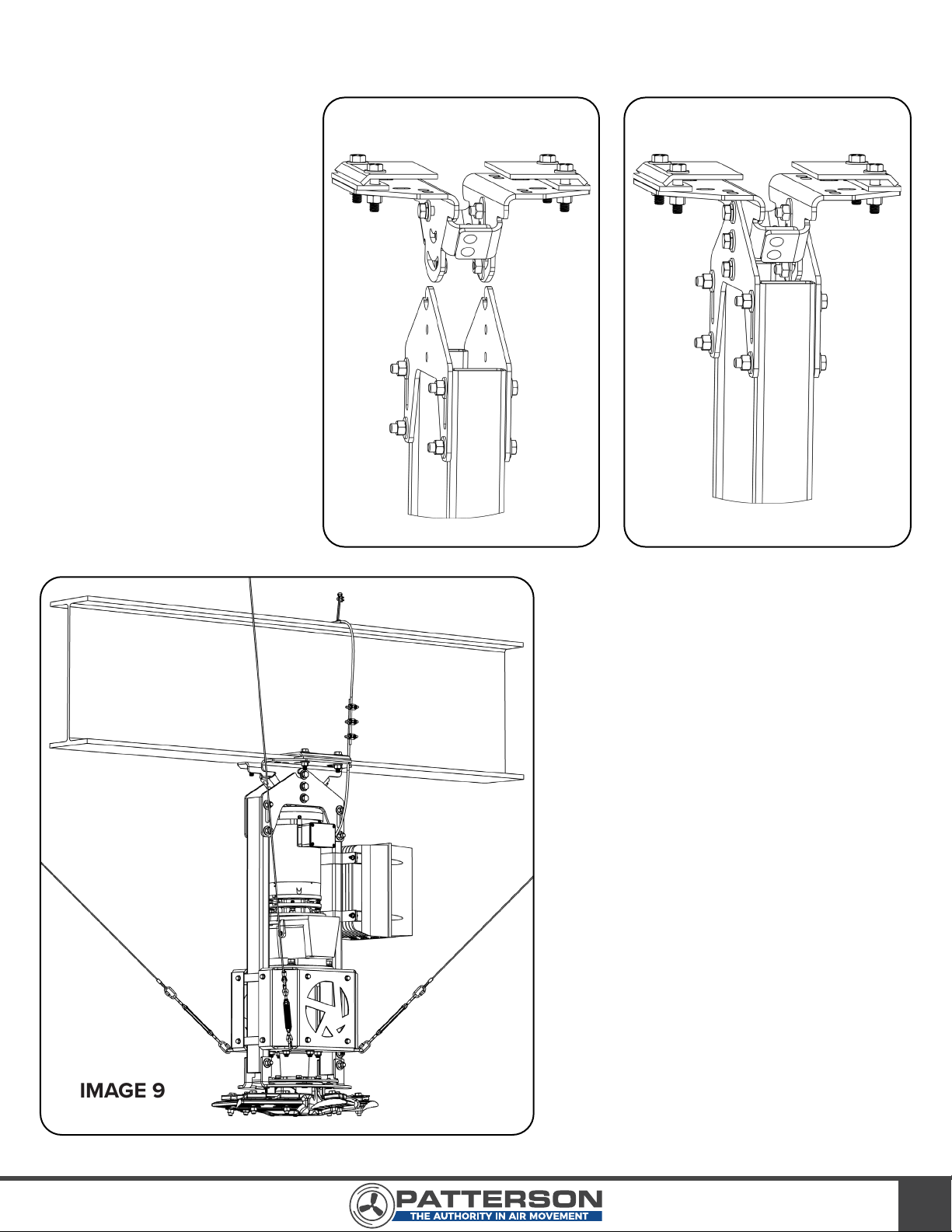 IMAGE 9

PATTERSON
THE AUTHORITY IN AIR MOVEMENT