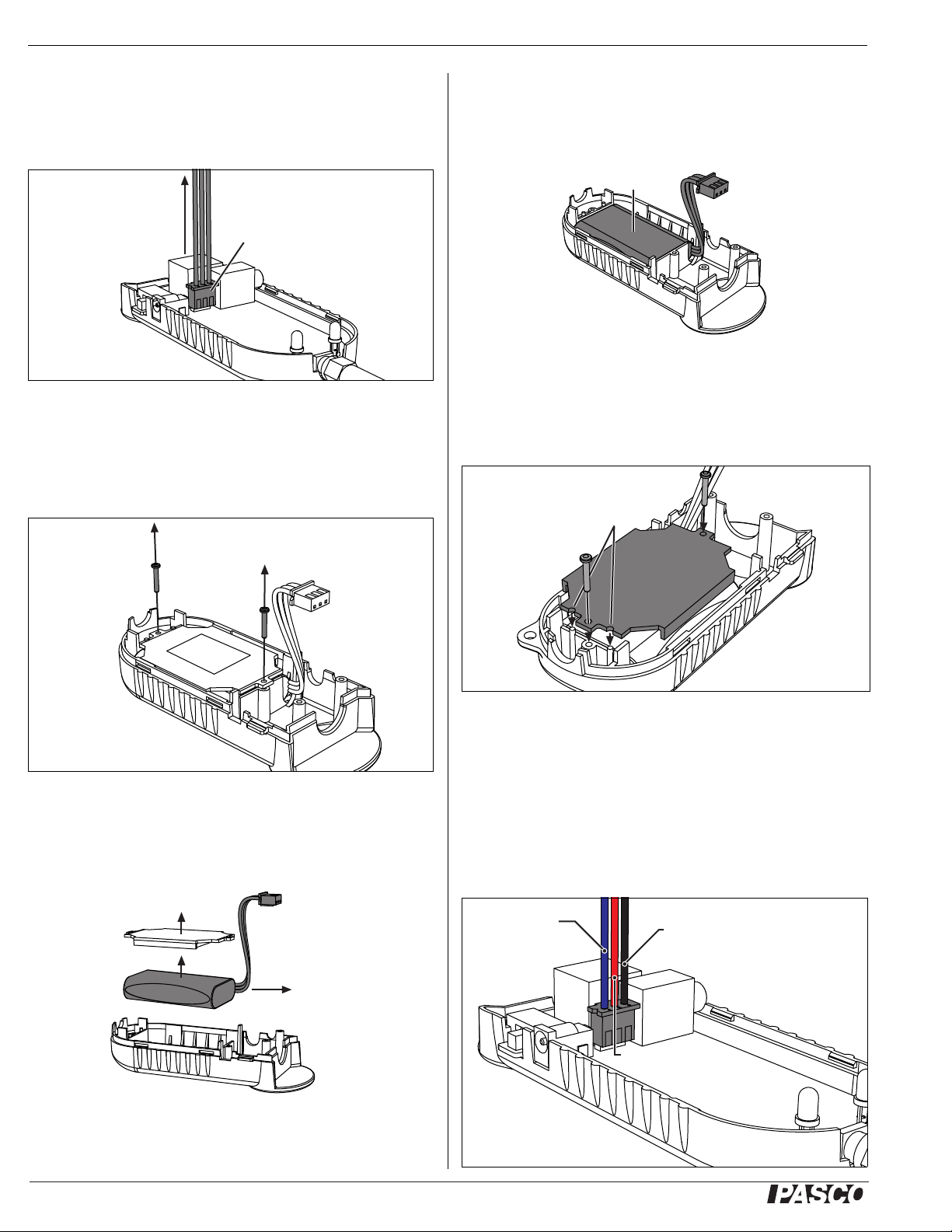 PASCO