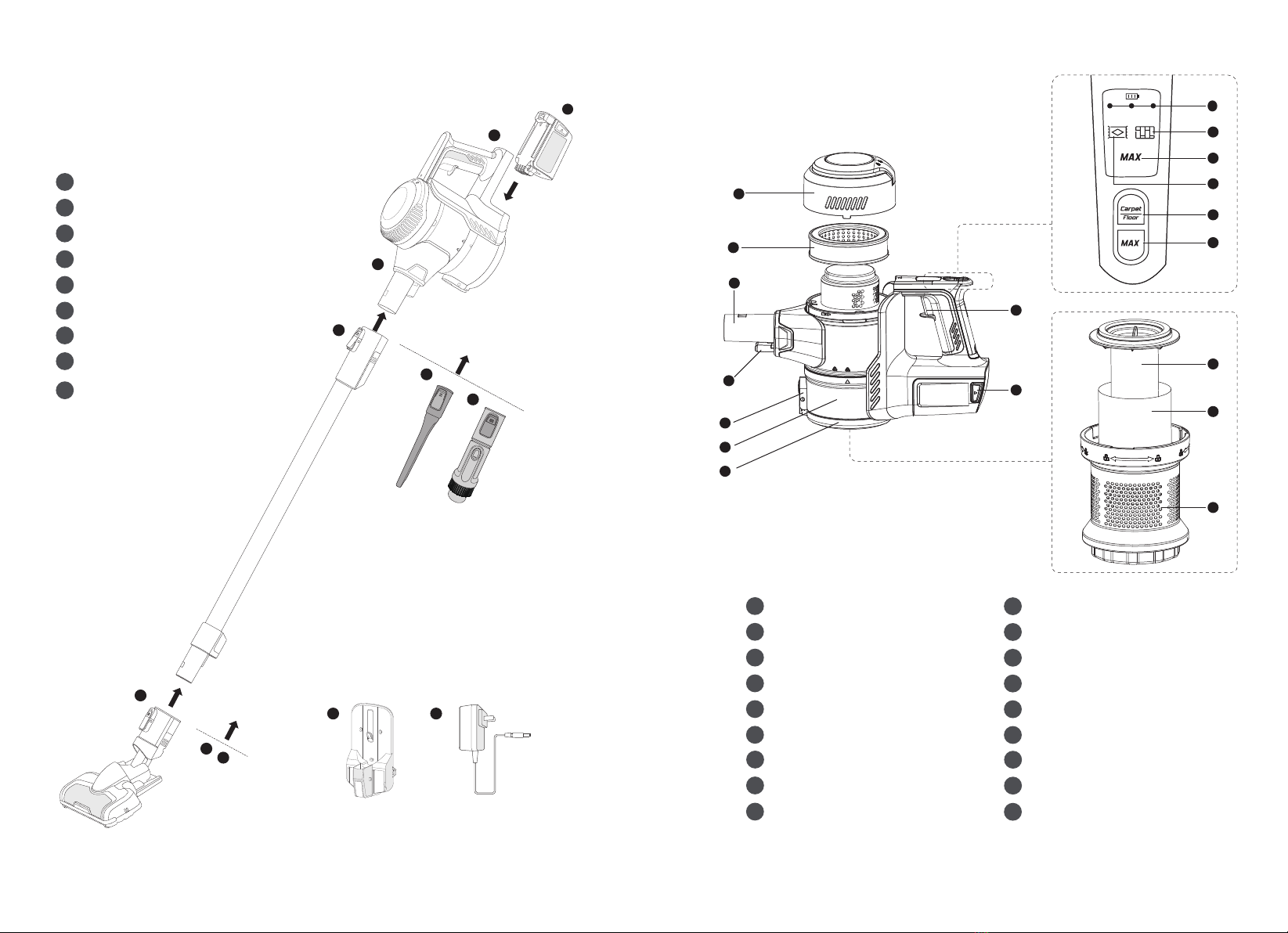 MAX

Carpet
Floor

MAX