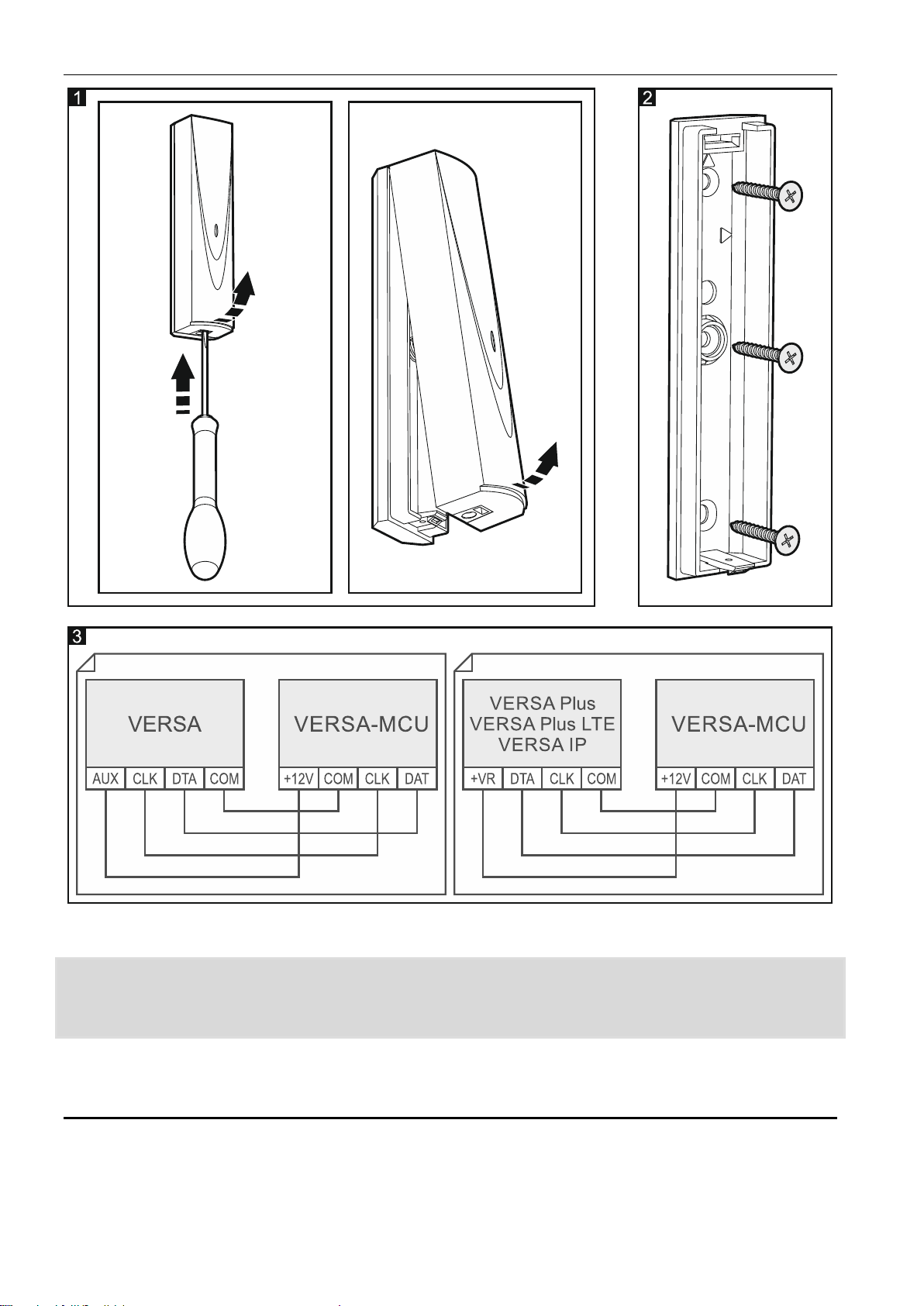 1

2

3

VERSA

AUX CLK DTA COM

VERSA-MCU

+12V COM CLK DAT

VERSA Plus
VERSA Plus LTE
VERSA IP

+VR DTA CLK COM

VERSA-MCU

+12V COM CLK DAT