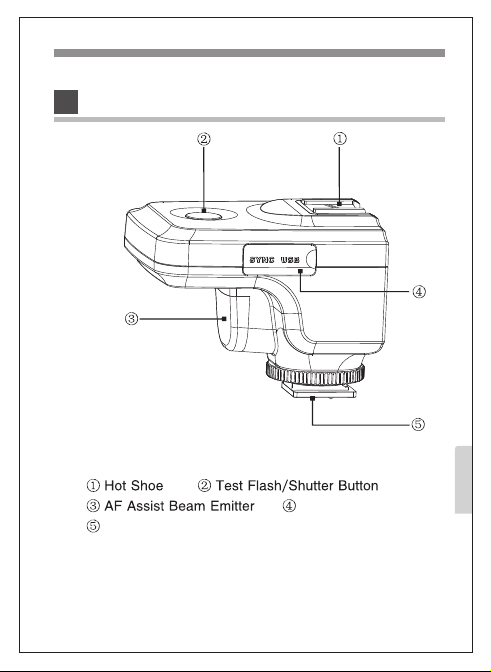 ②
①
SYNC USB
④
③
⑤

① Hot Shoe ② Test Flash/Shutter Button
③ AF Assist Beam Emitter ④
⑤