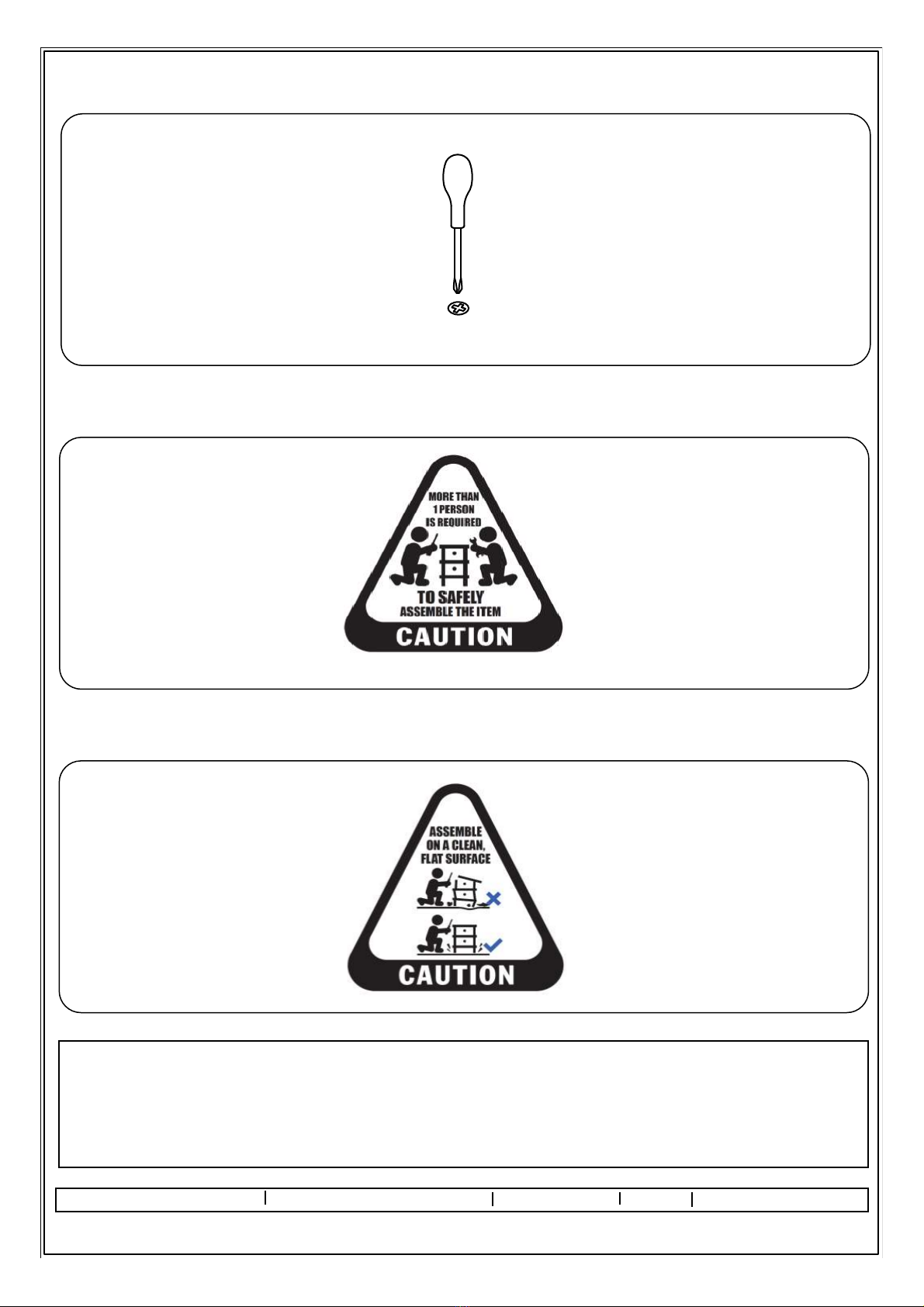 MORE THAN 1 PERSON IS REQUIRED

TO SAFELY ASSEMBLE THE ITEM

CAUTION

ASSEMBLE ON A CLEAN, FLAT SURFACE

CAUTION