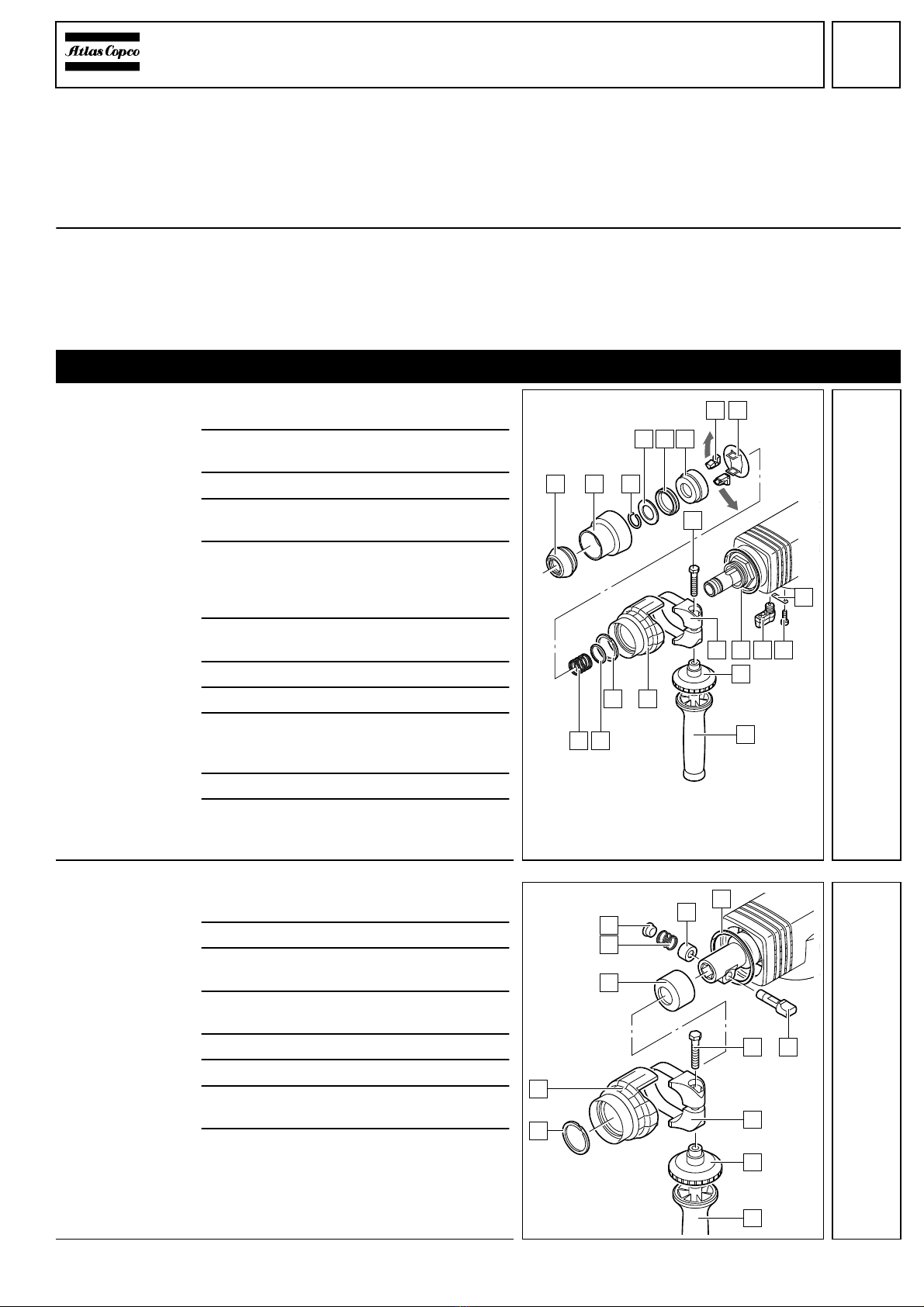 Atlas Copco