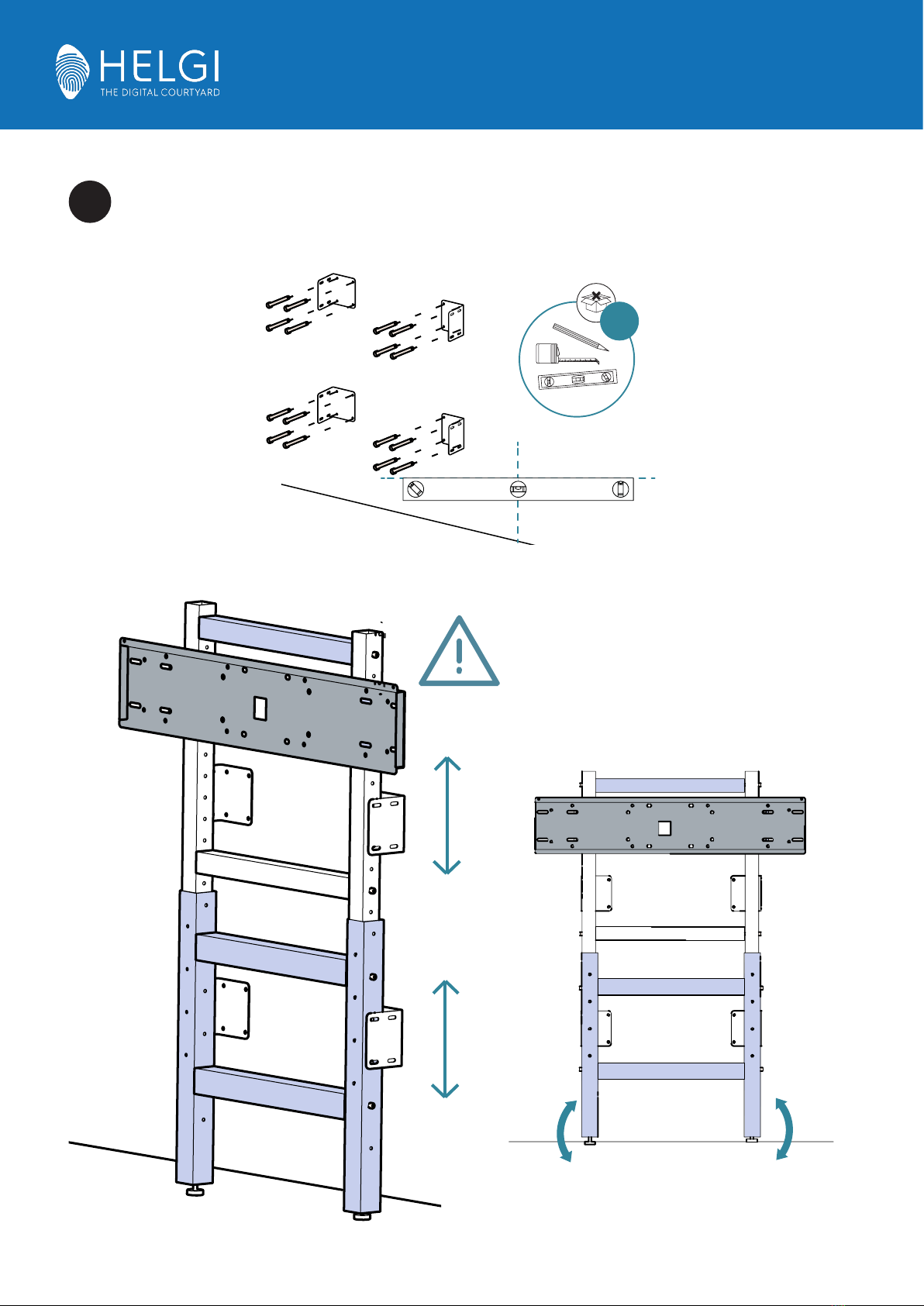 HELGI
THE DIGITAL COURTYARD