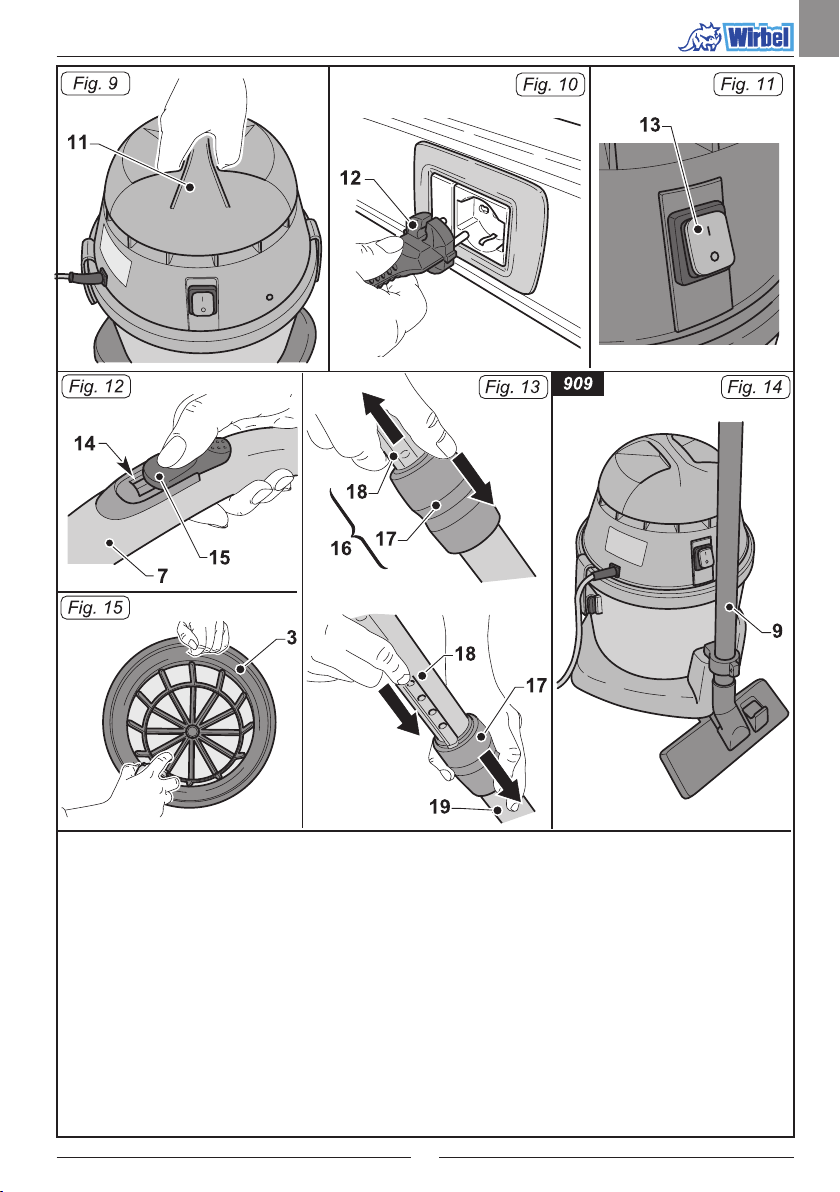 Wirbel

Fig. 9
11

Fig. 10
12

Fig. 11
13

Fig. 12
14
15
7

Fig. 13
18
17
16
18
17
19

909
Fig. 14
9

Fig. 15
3