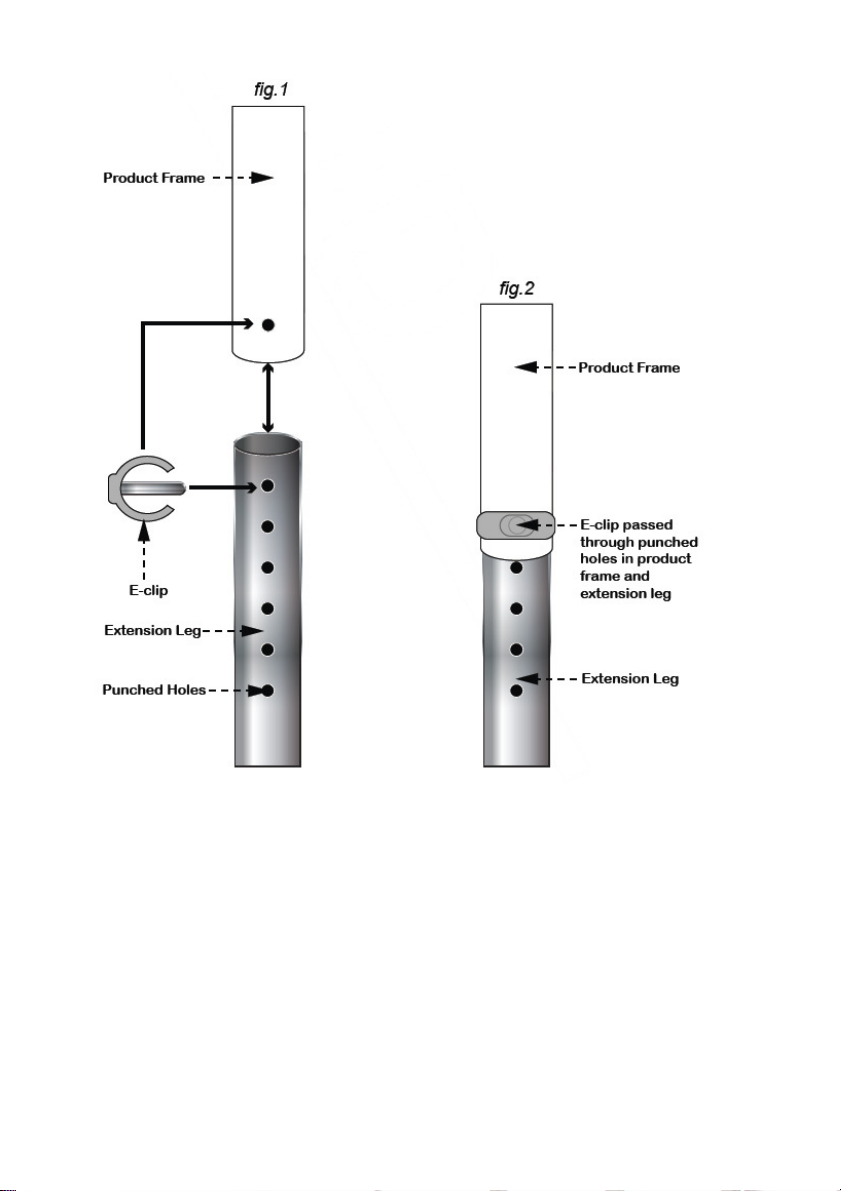 fig.1

Product Frame

E-clip

Extension Leg

Punched Holes

fig.2

Product Frame

E-clip passed through punched holes in product frame and extension leg

Extension Leg