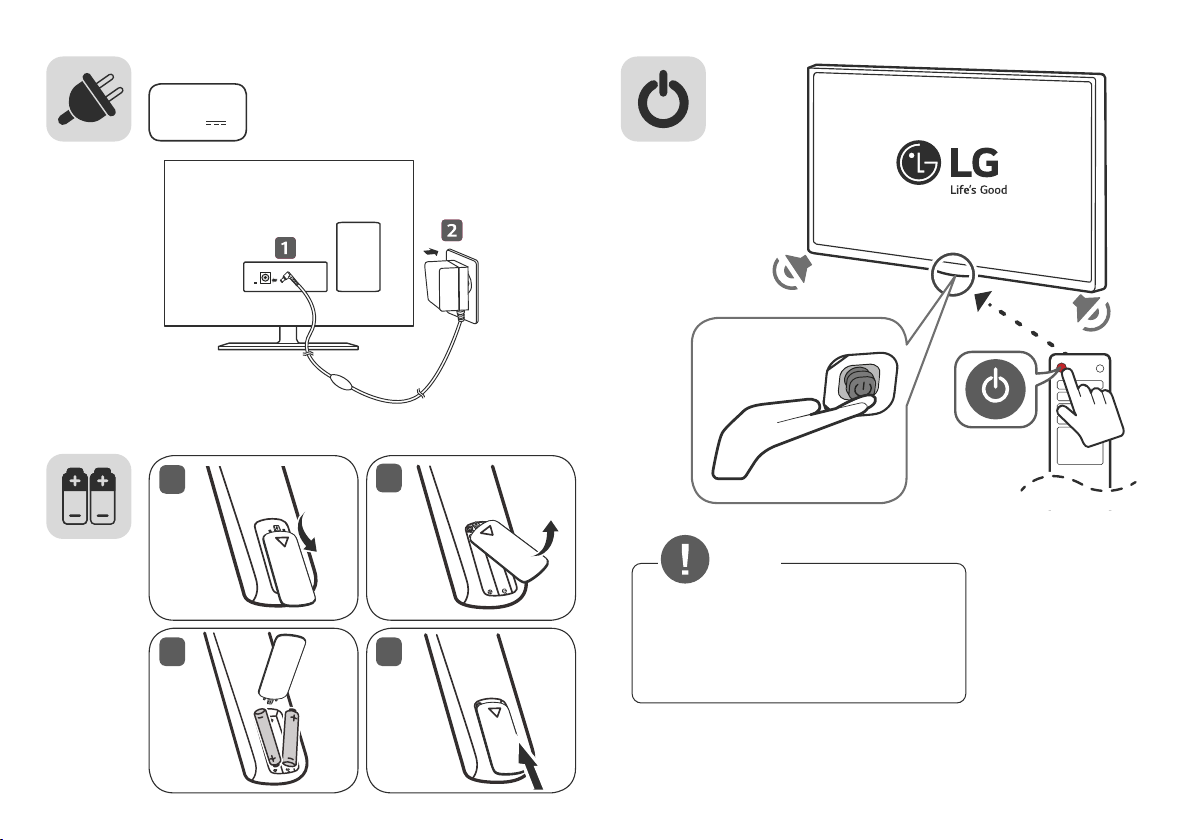 1
2
LG
Life's Good