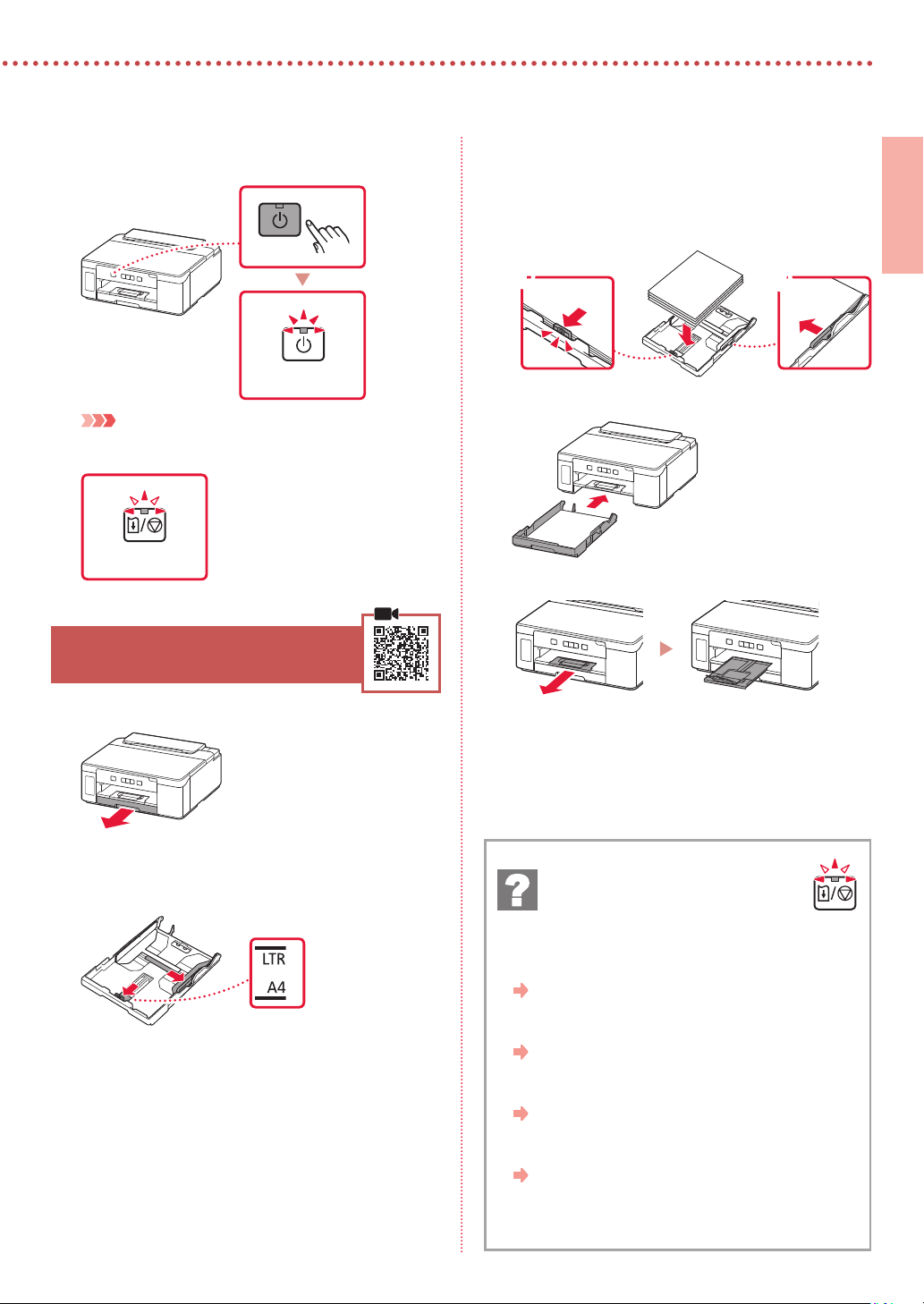 LTR

A4