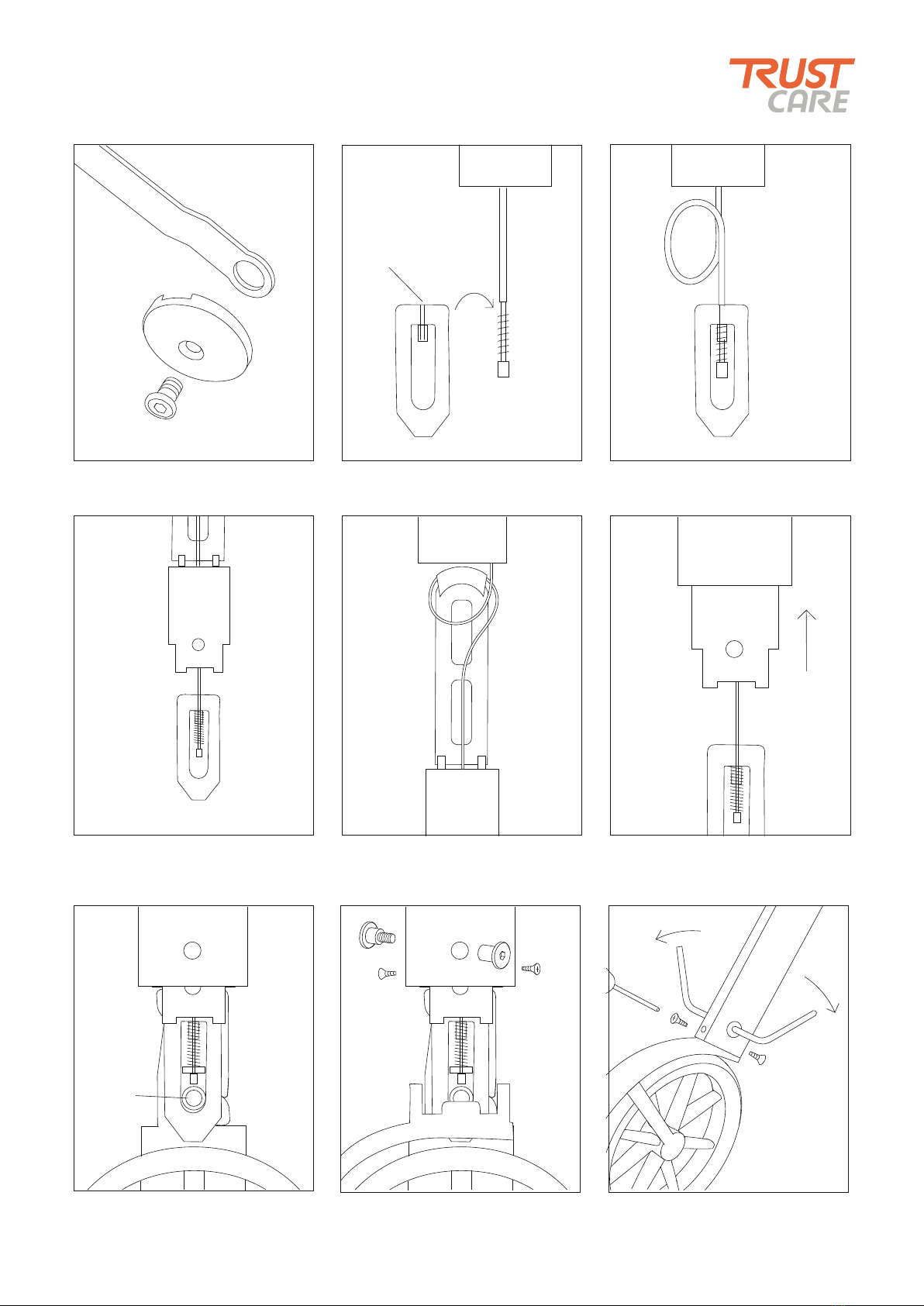 TRUST CARE