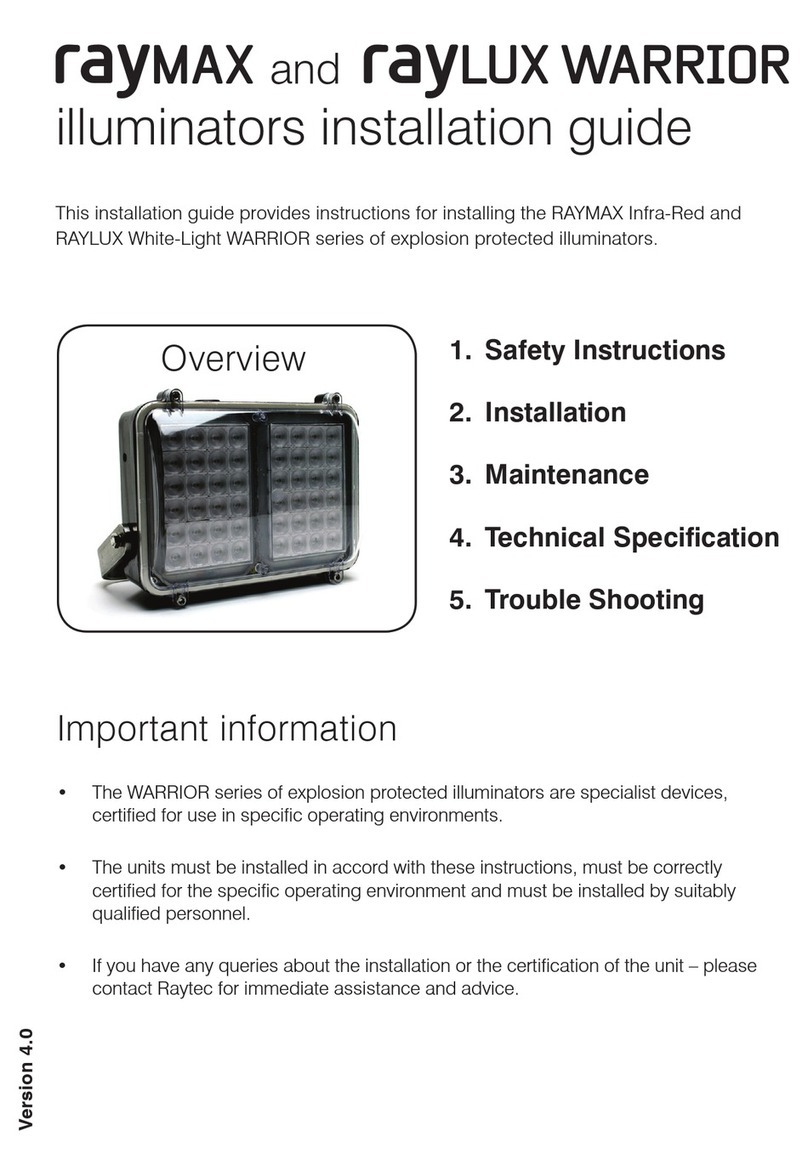 rayMAX and rayLUX WARRIOR
illuminators installation guide

This installation guide provides instructions for installing the RAYMAX Infra-Red and RAYLUX White-Light WARRIOR series of explosion protected illuminators.

Overview

1. Safety Instructions
2. Installation
3. Maintenance
4. Technical Specification
5. Trouble Shooting

Important information

• The WARRIOR series of explosion protected illuminators are specialist devices, certified for use in specific operating environments.

• The units must be installed in accord with these instructions, must be correctly certified for the specific operating environment and must be installed by suitably qualified personnel.

• If you have any queries about the installation or the certification of the unit – please contact Raytec for immediate assistance and advice.

Version 4.0