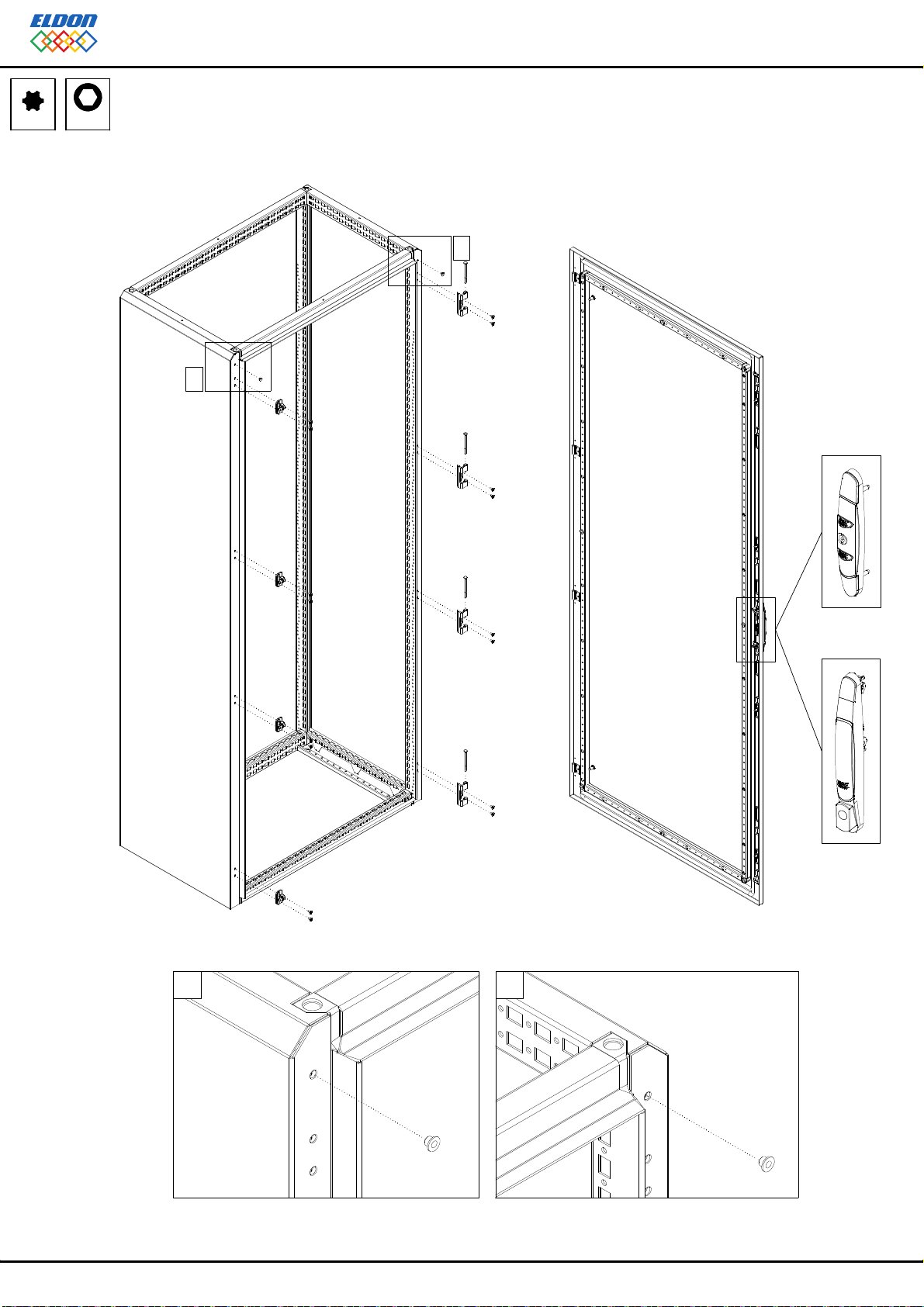 ELDON