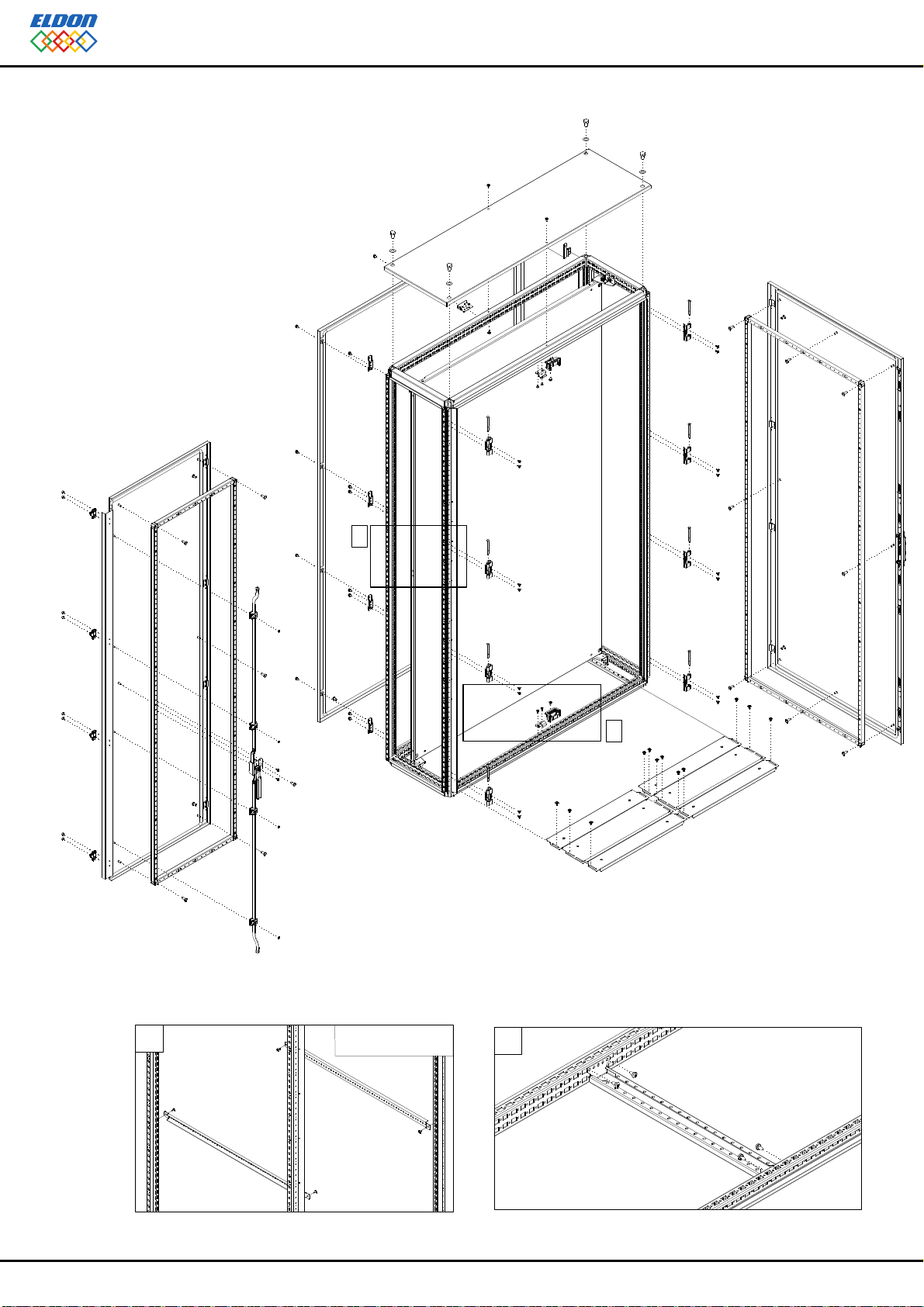 ELDON