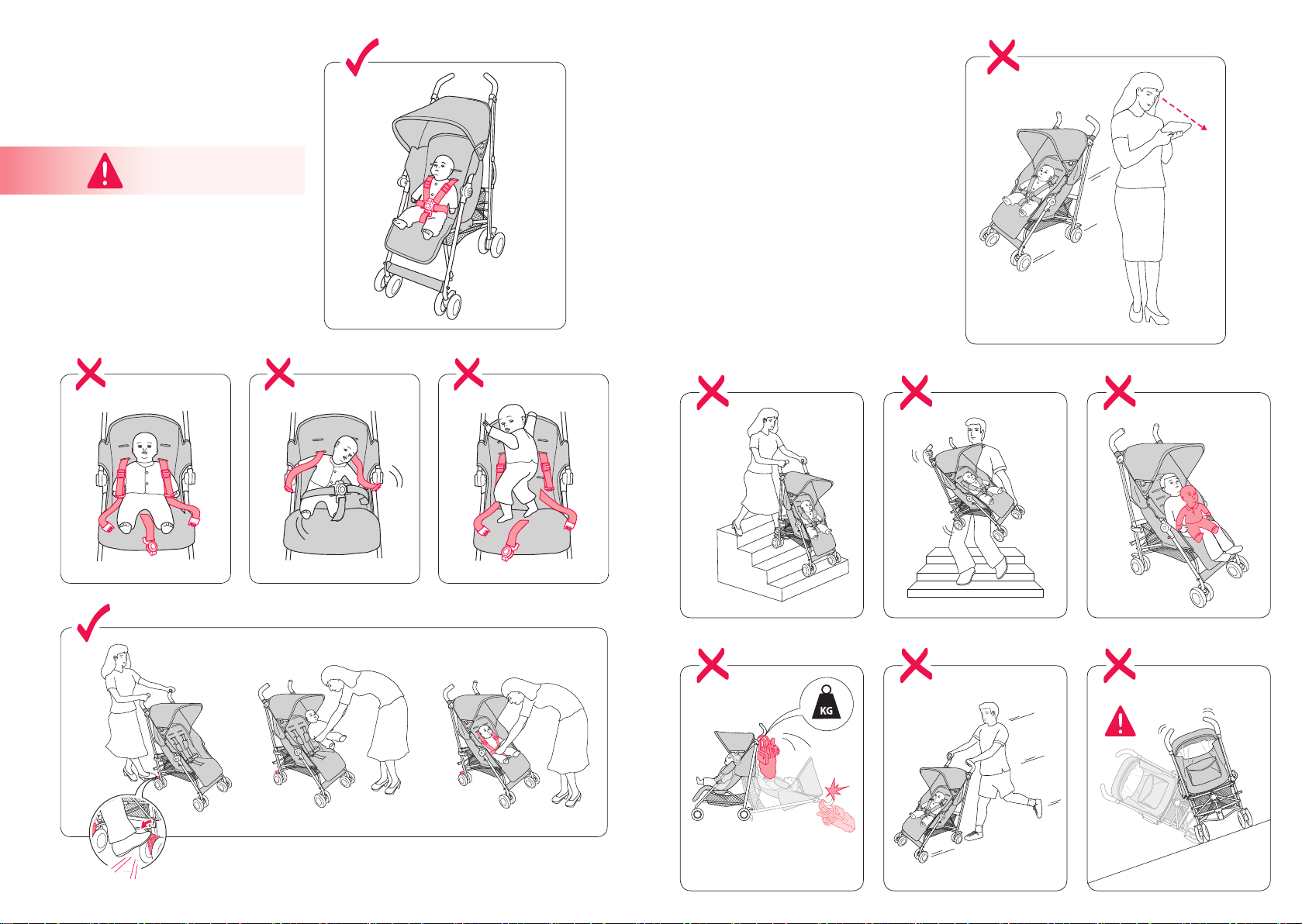 KG