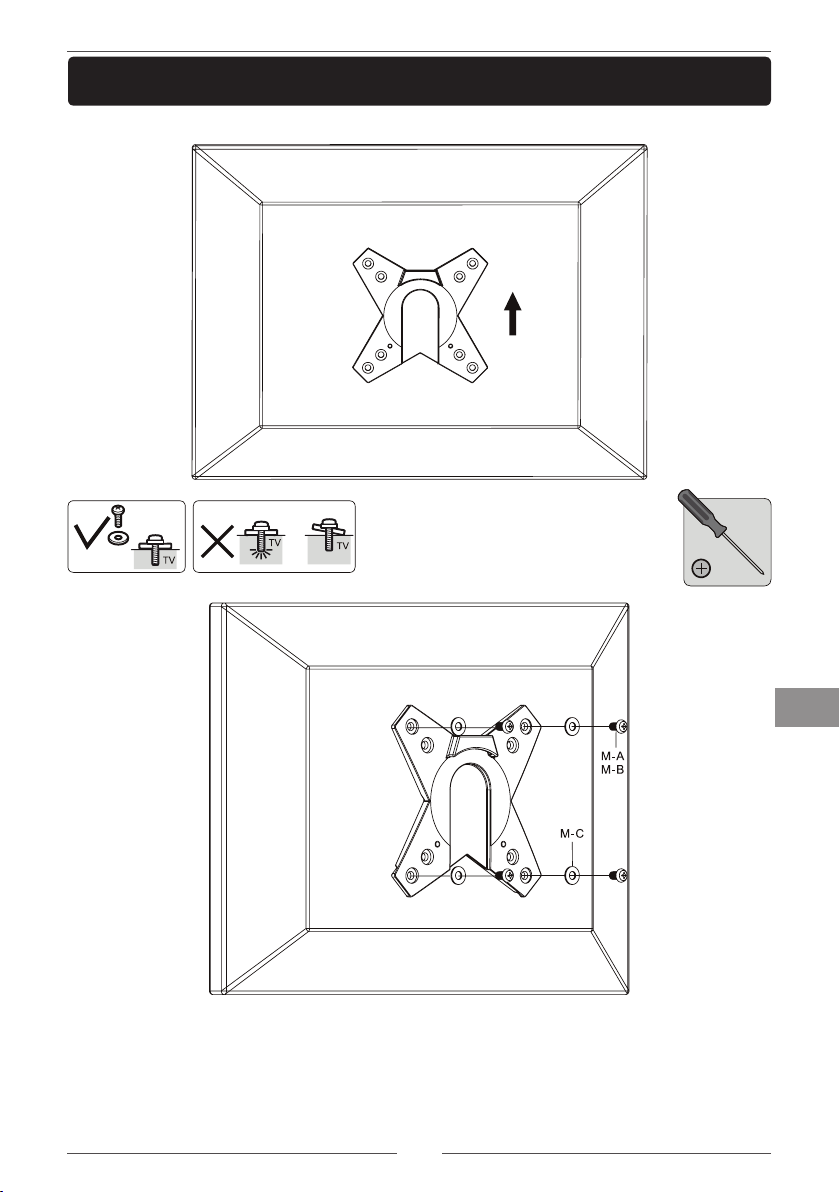 TV

TV

TV

M-A
M-B

M-C