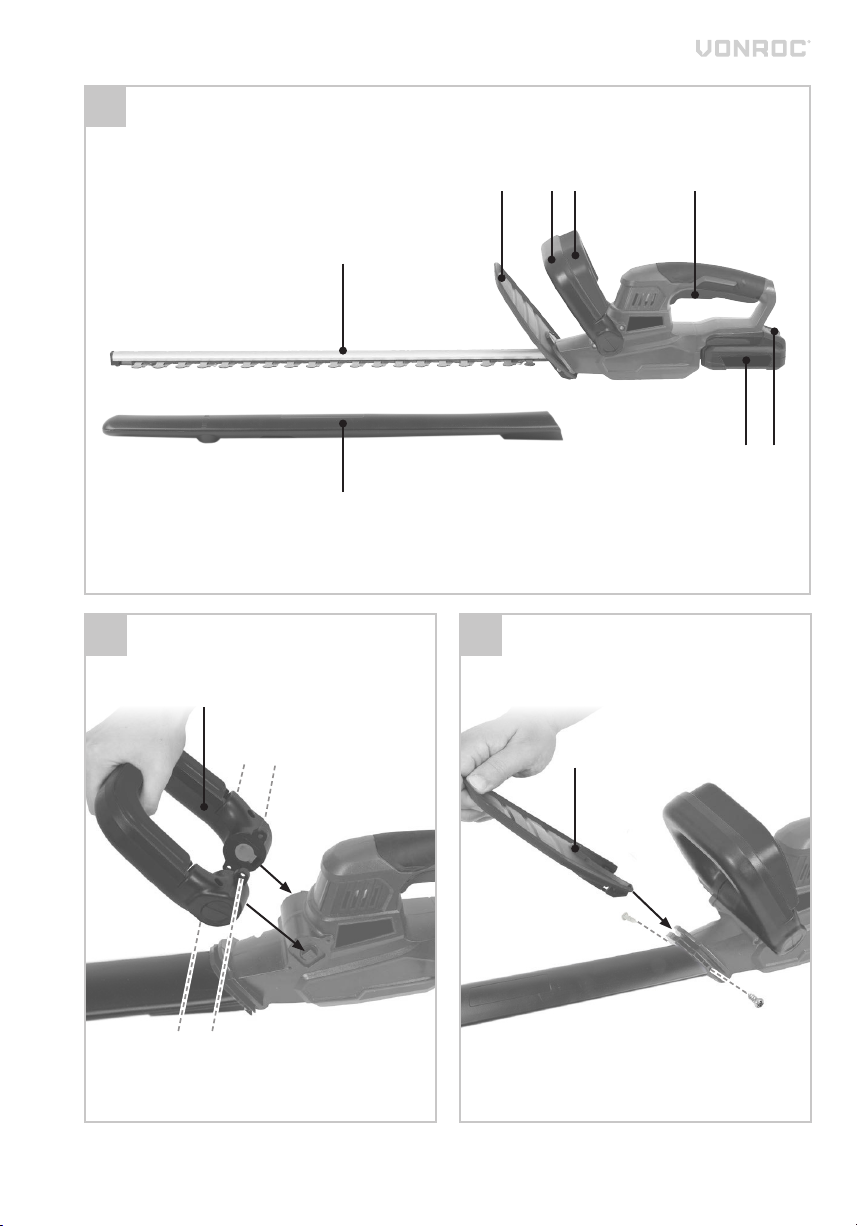 VONROC