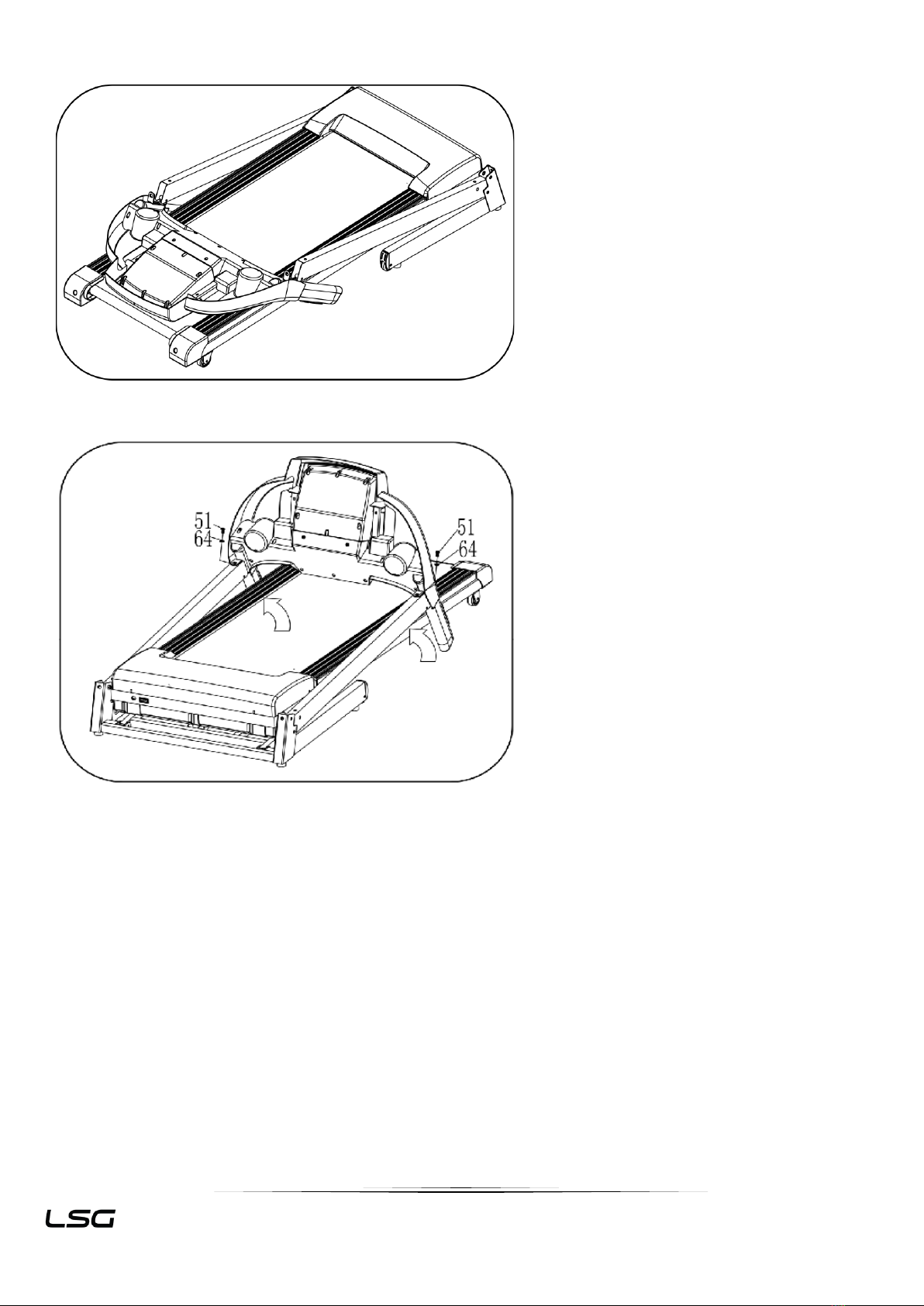 51
64
51
64

LSG