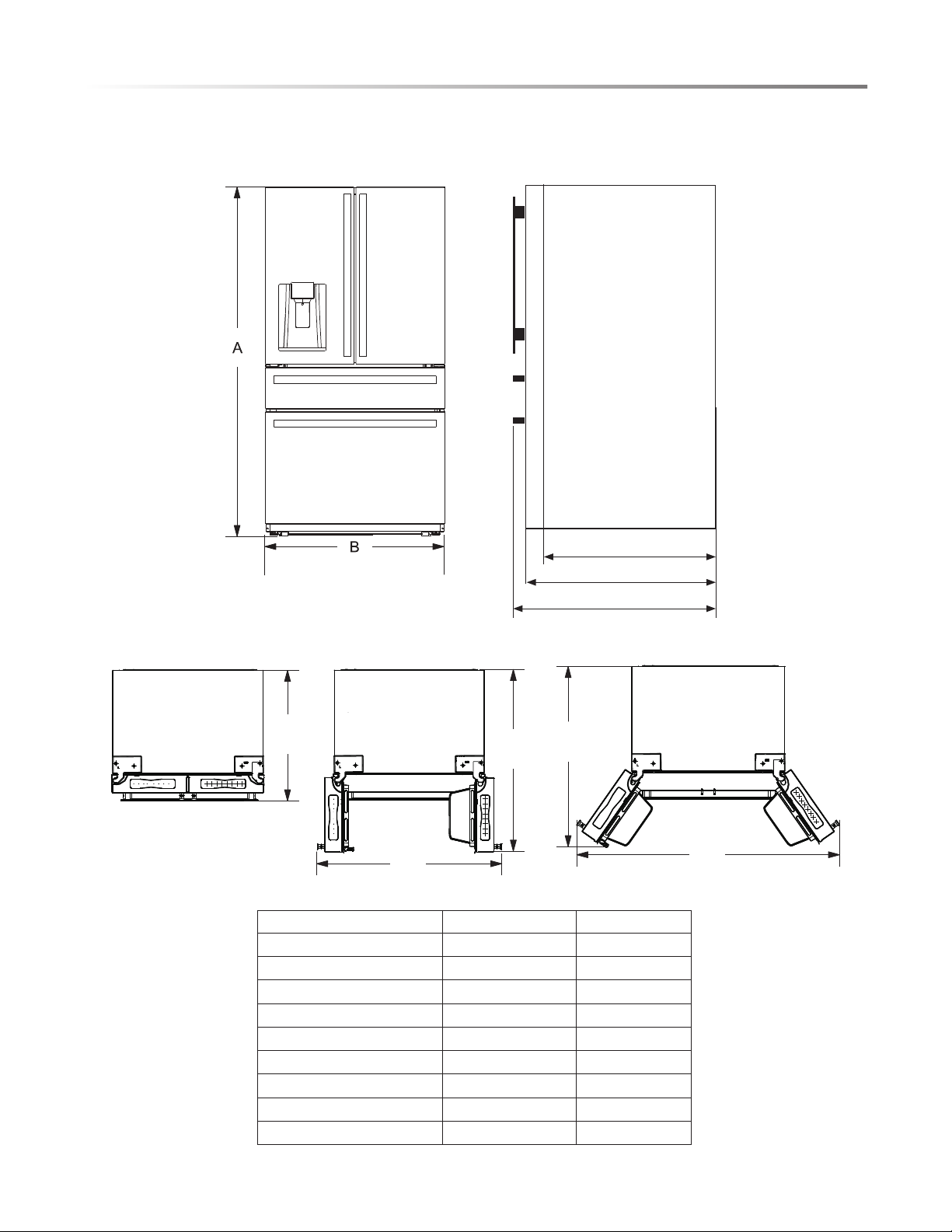 A

B