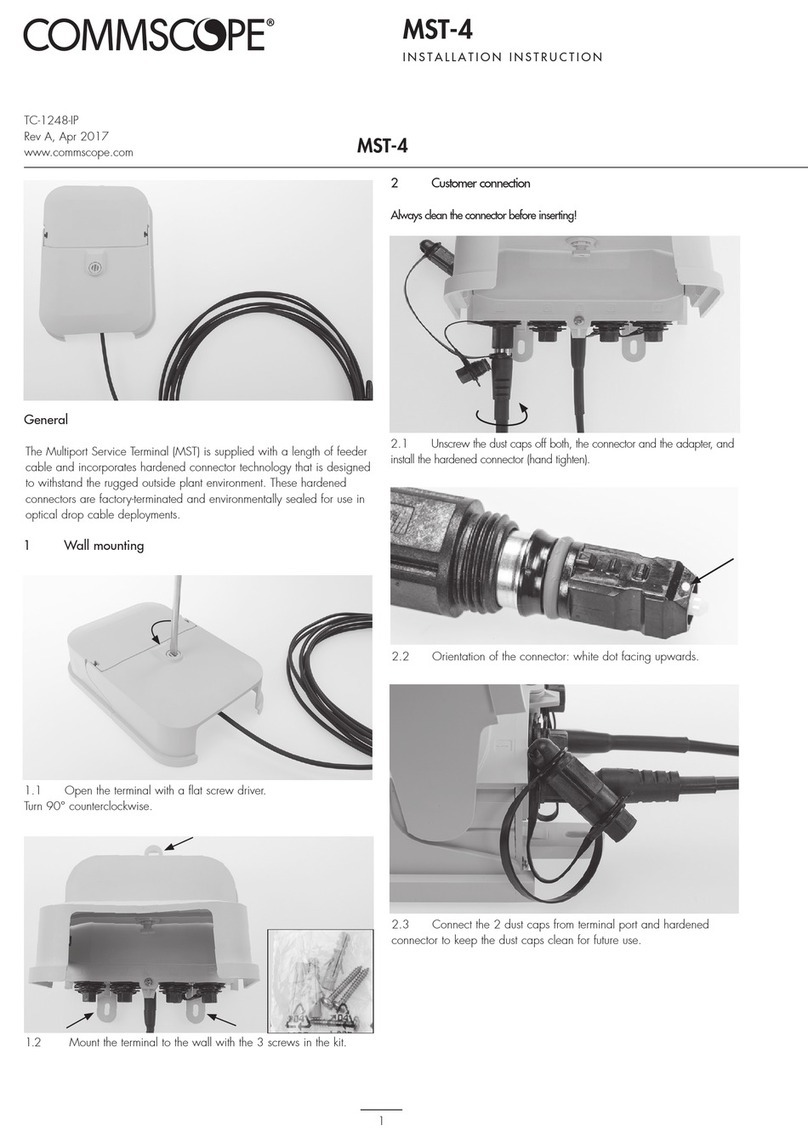 COMMSCOPE®

MST-4

INSTALLATION INSTRUCTION

TC-1248-IP
Rev A, Apr 2017
www.commscope.com

MST-4

General

The Multiport Service Terminal (MST) is supplied with a length of feeder cable and incorporates hardened connector technology that is designed to withstand the rugged outside plant environment. These hardened connectors are factory-terminated and environmentally sealed for use in optical drop cable deployments.

1 Wall mounting

1.1 Open the terminal with a flat screw driver. Turn 90° counterclockwise.

1.2 Mount the terminal to the wall with the 3 screws in the kit.

2 Customer connection

Always clean the connector before inserting!

2.1 Unscrew the dust caps off both, the connector and the adapter, and install the hardened connector (hand tighten).

2.2 Orientation of the connector: white dot facing upwards.

2.3 Connect the 2 dust caps from terminal port and hardened connector to keep the dust caps clean for future use.

1