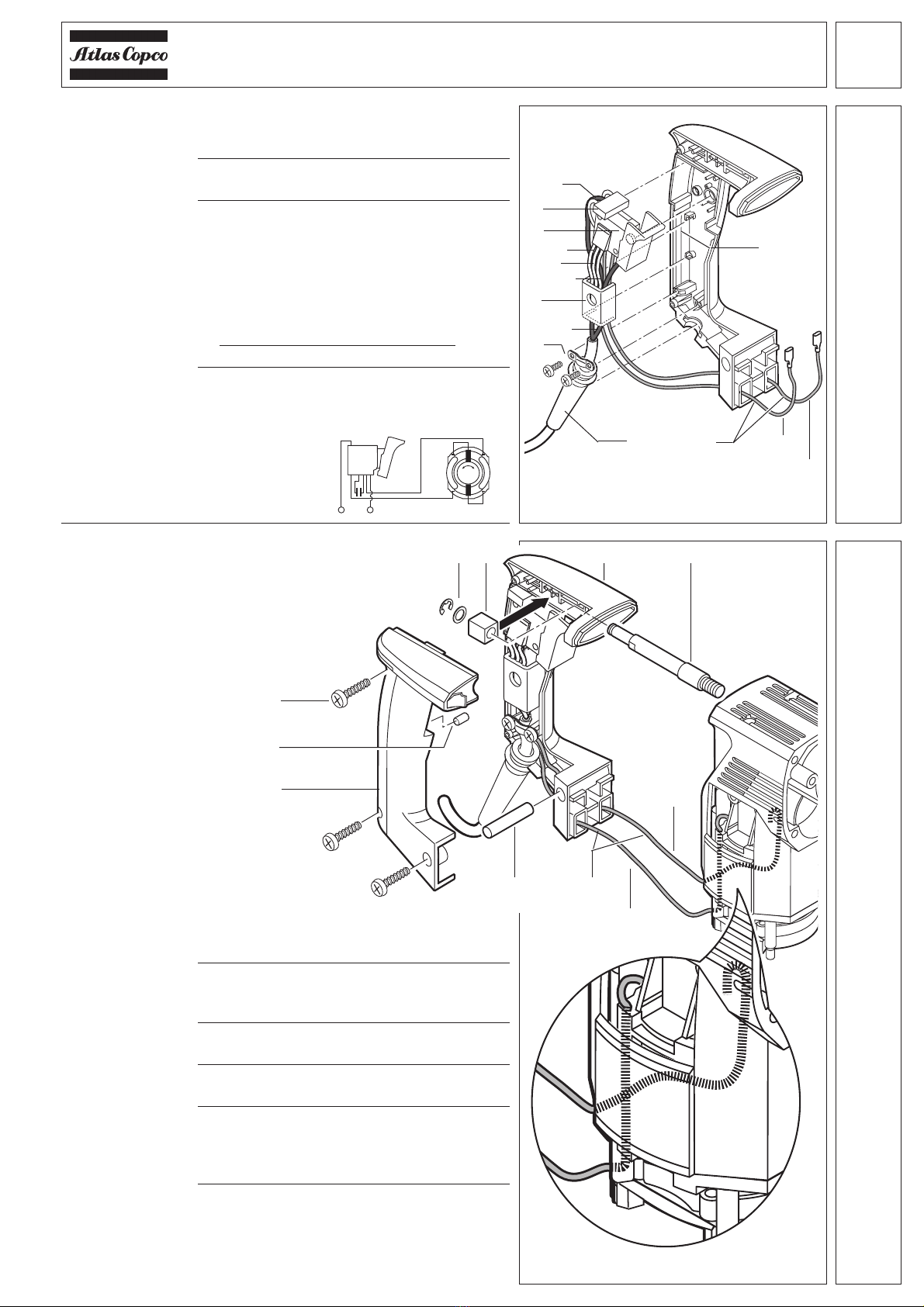 Atlas Copco