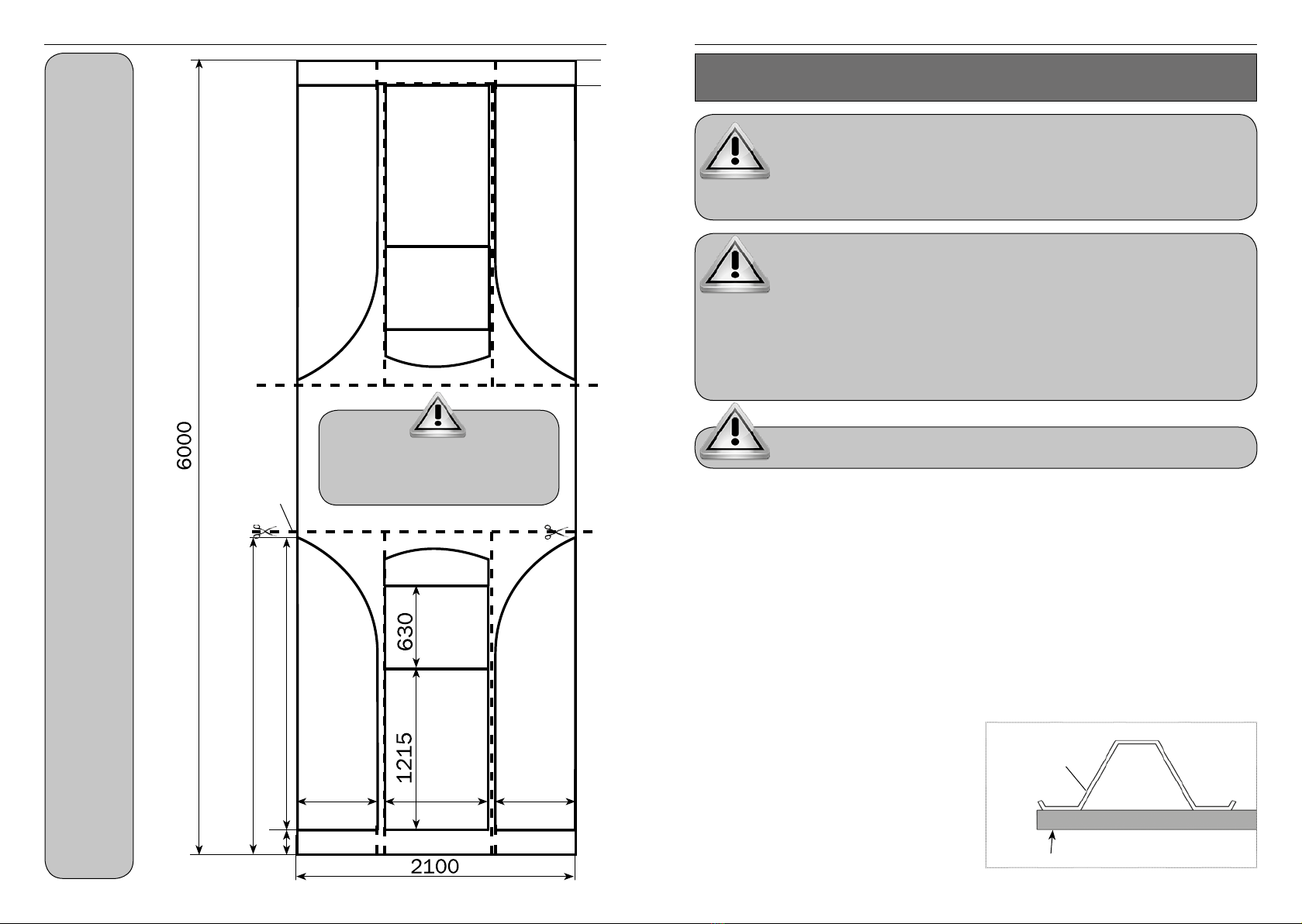 6000

630

1215

2100