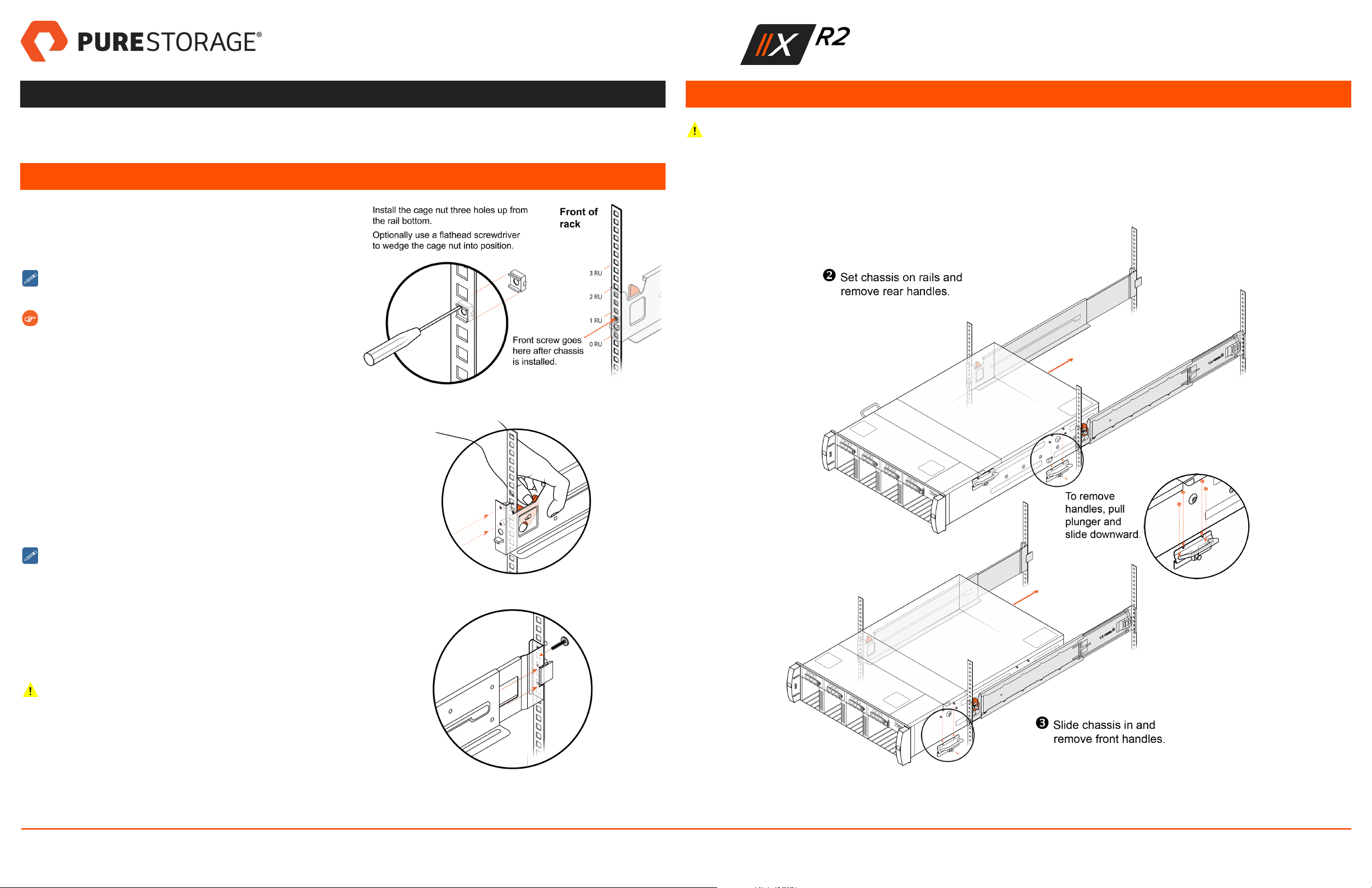 PURESTORAGE®

//X R2

Install the cage nut three holes up from the rail bottom.

Optionally use a flathead screwdriver to wedge the cage nut into position.

Front of rack

3 RU

2 RU

1 RU

0 RU

Front screw goes here after chassis is installed.

❷ Set chassis on rails and remove rear handles.

To remove handles, pull plunger and slide downward.

❸ Slide chassis in and remove front handles.