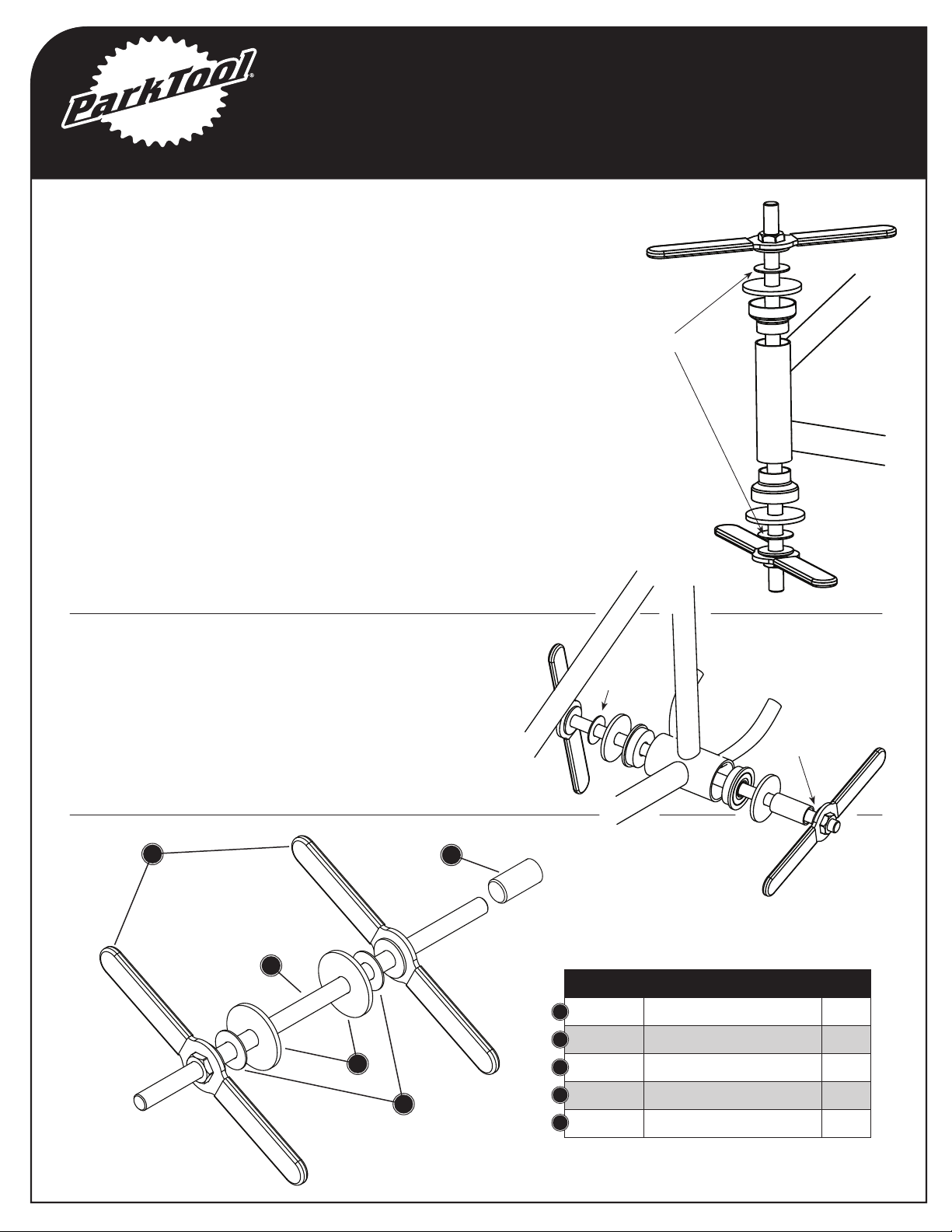 ParkTool®