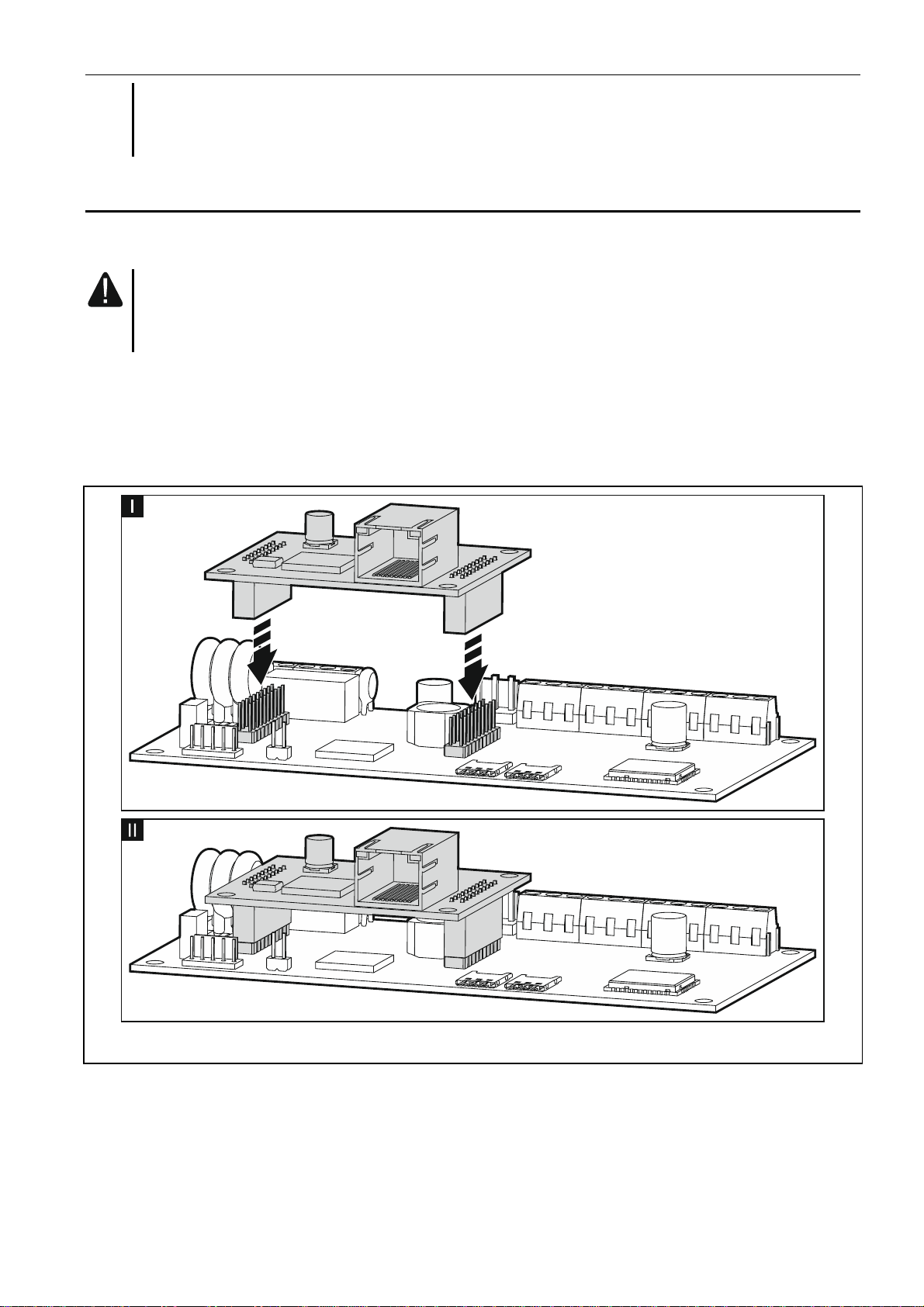 I

II