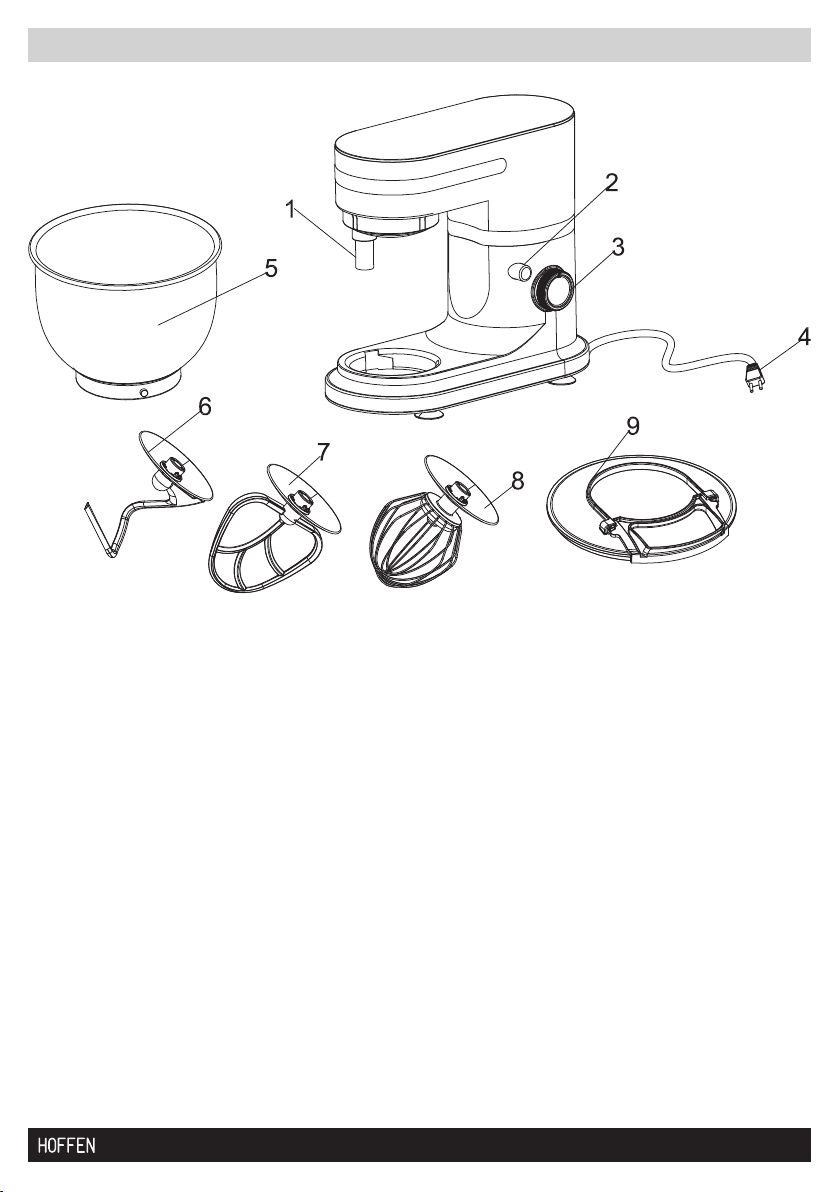 1
2
3
4
5
6
7
8
9

HOFFEN