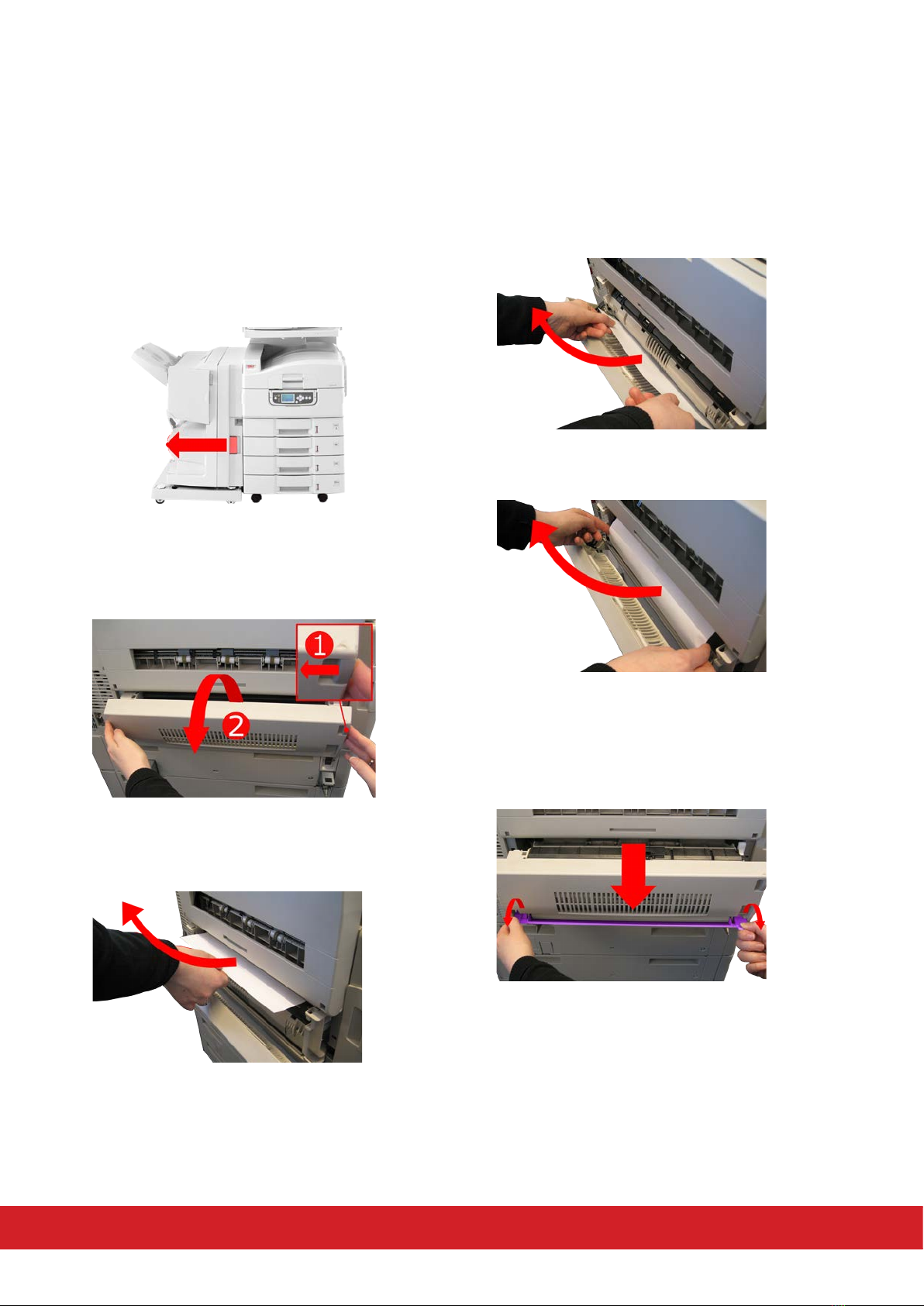 1

2