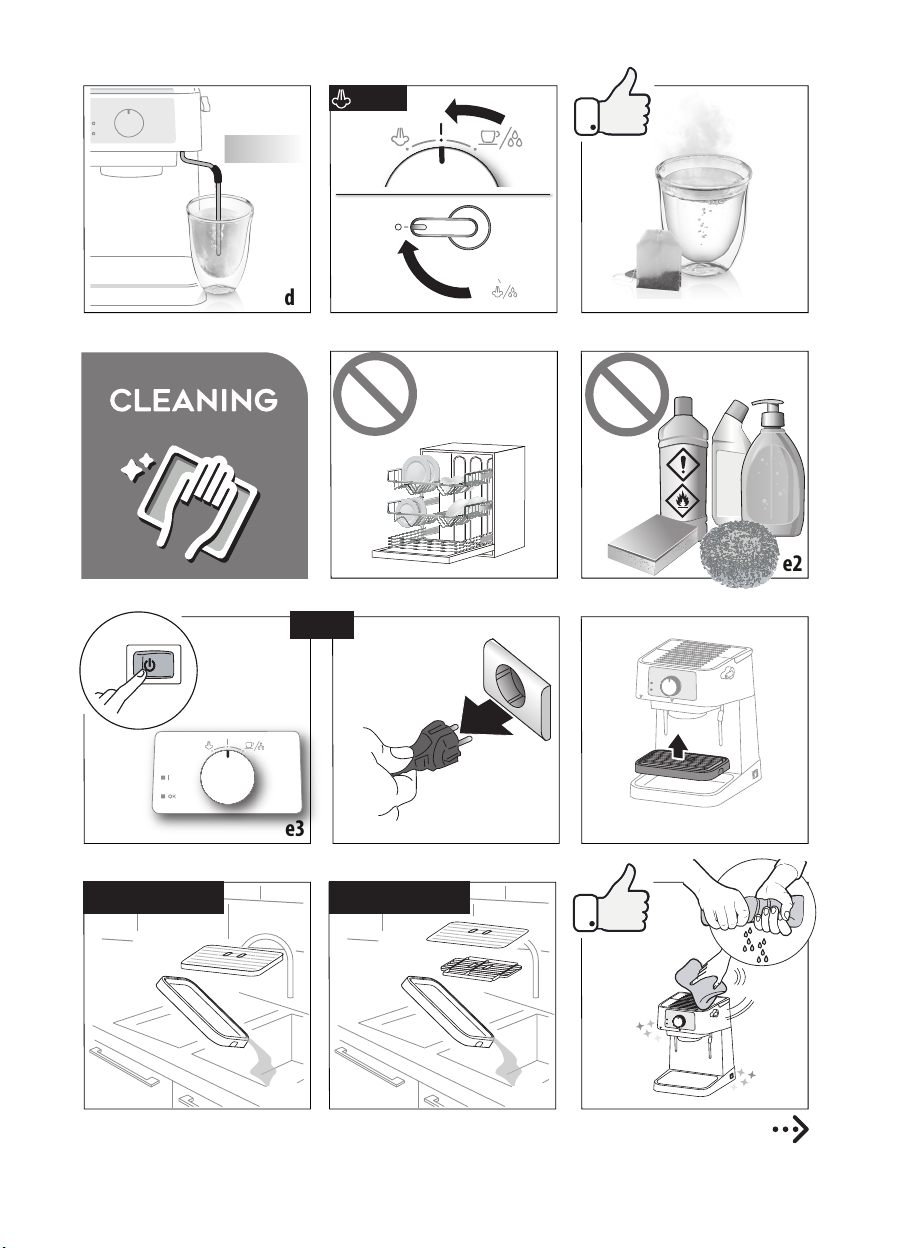 d

CLEANING

e2

I
OK

e3