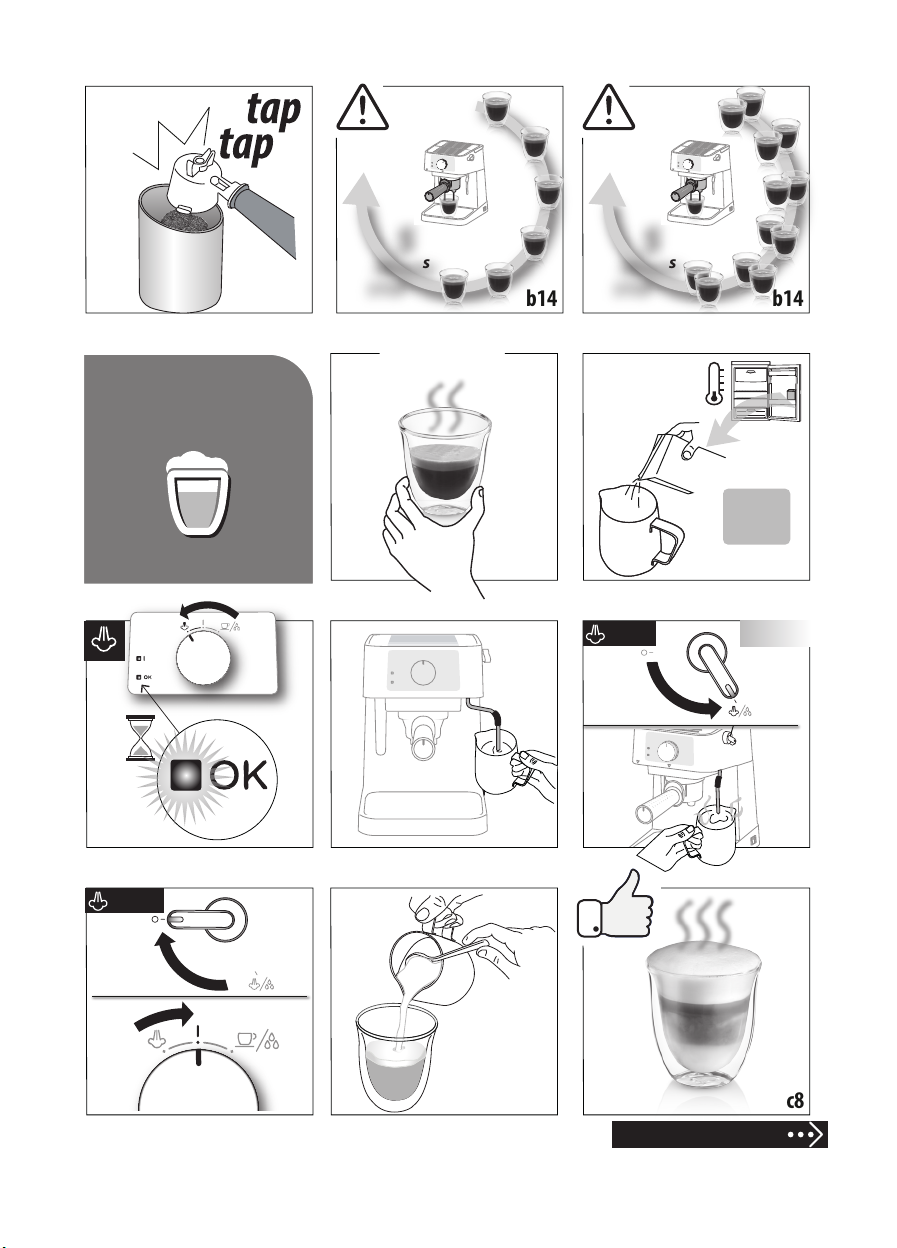 tap
tap

s

b14

s

b14

I

OK

OK

c8