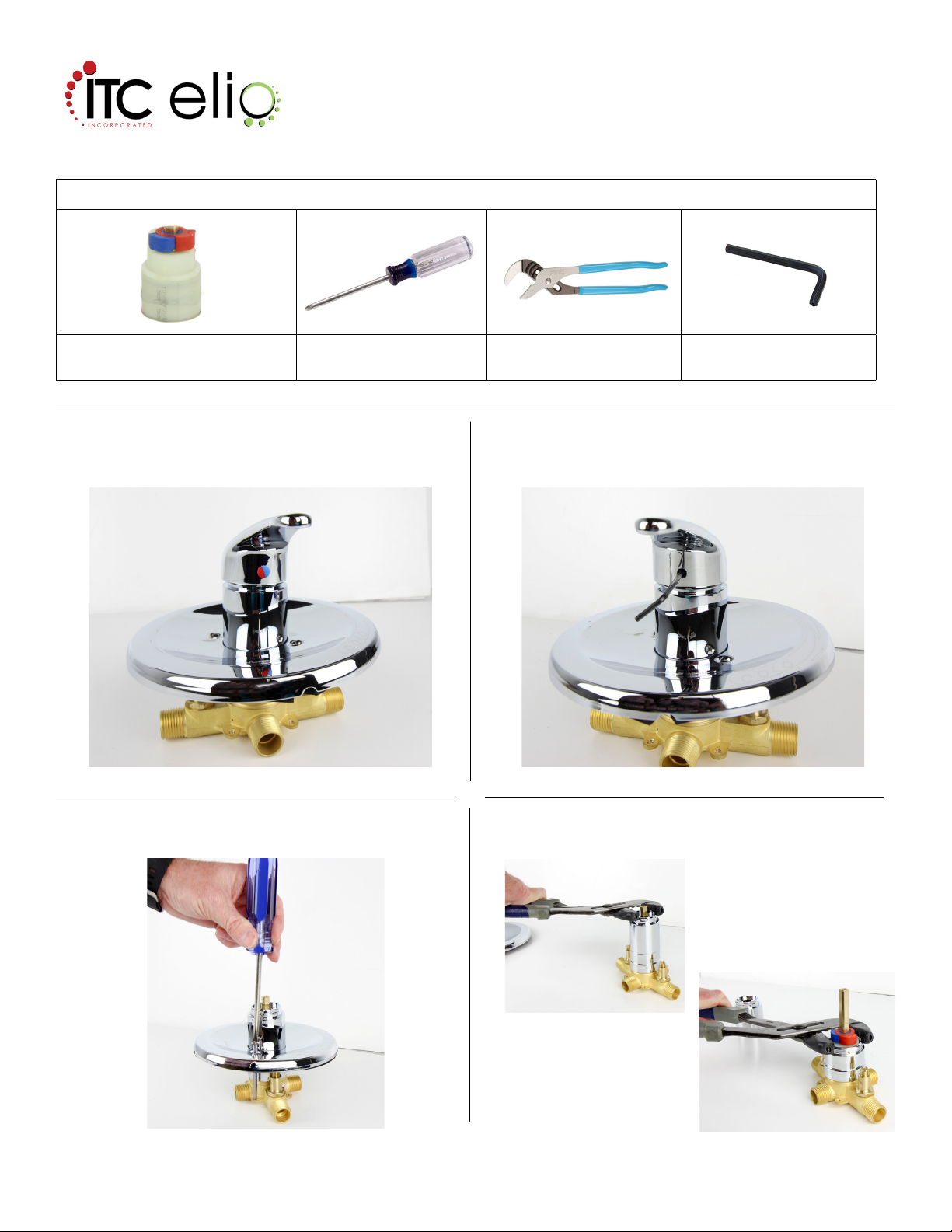 ITC
INCORPORATED
elio