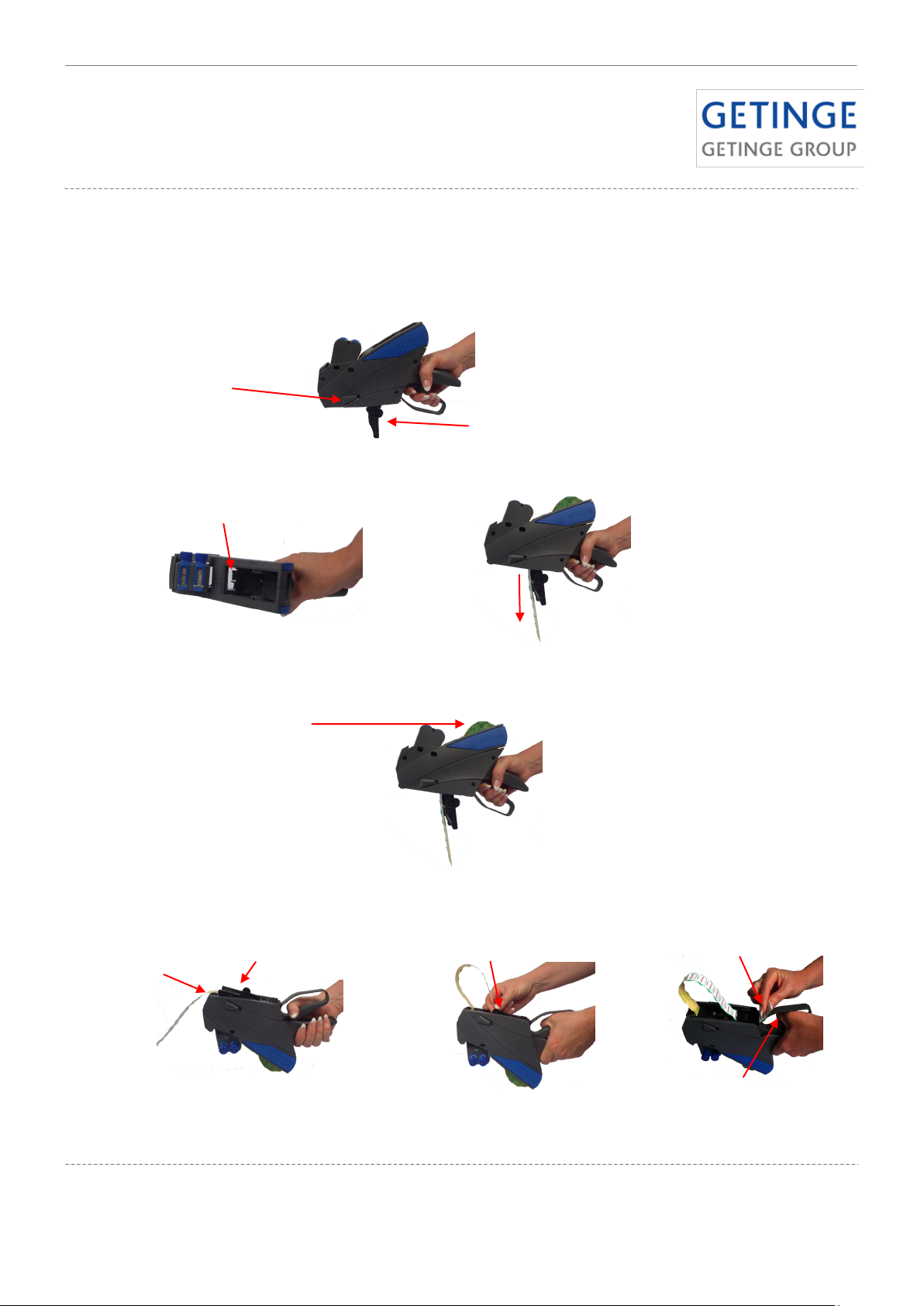 GETINGE
GETINGE GROUP