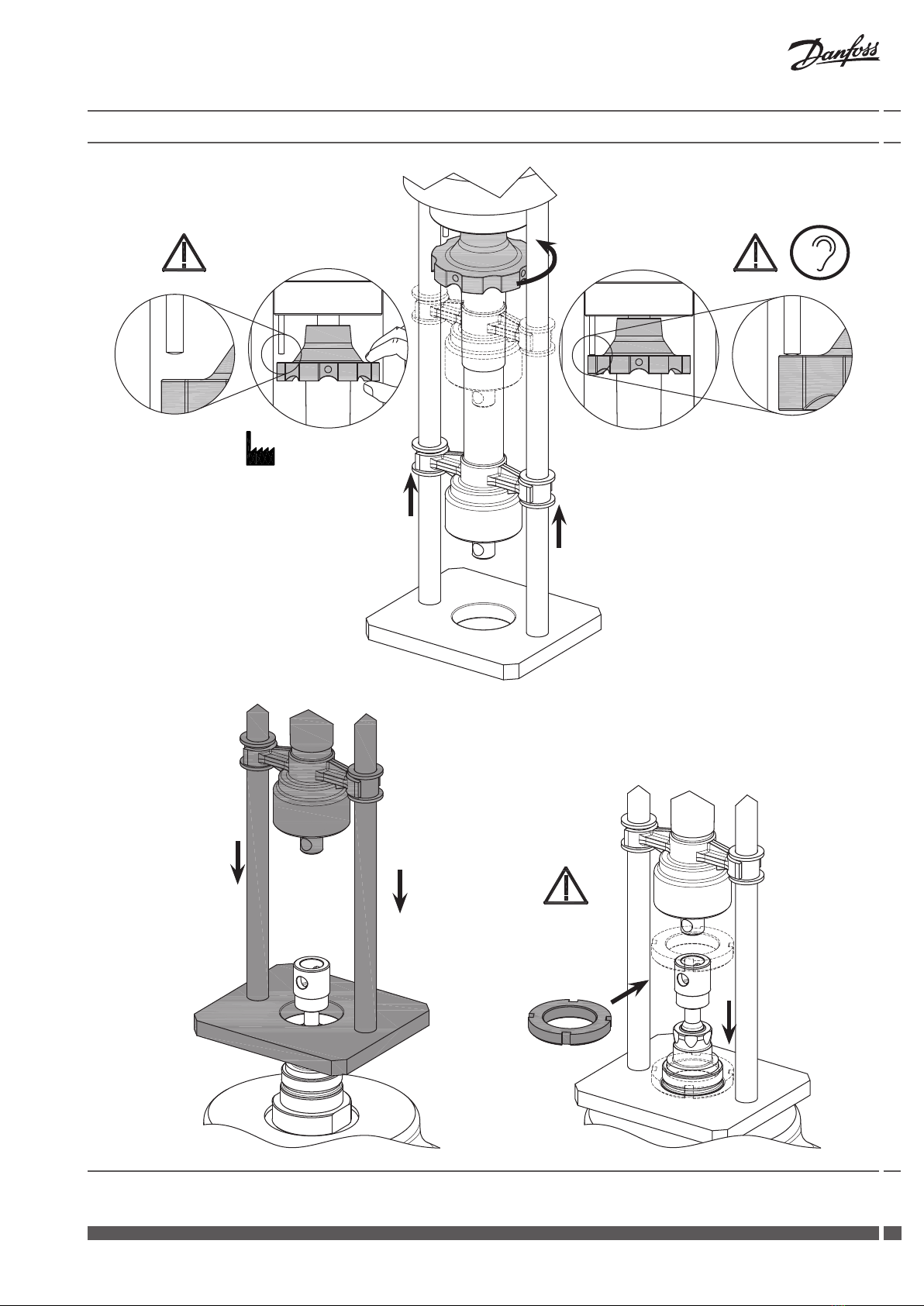 Danfoss