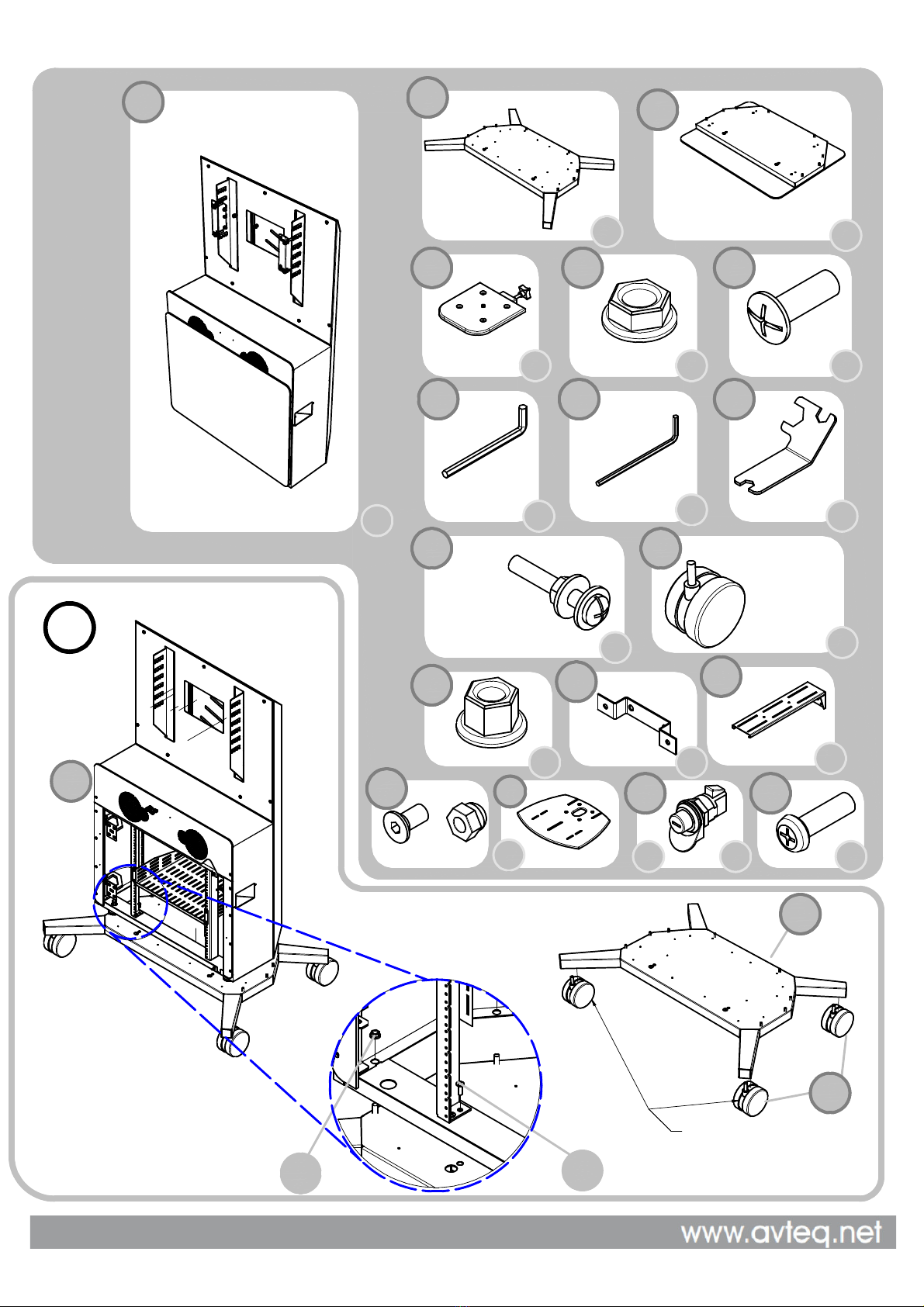 www.avteq.net