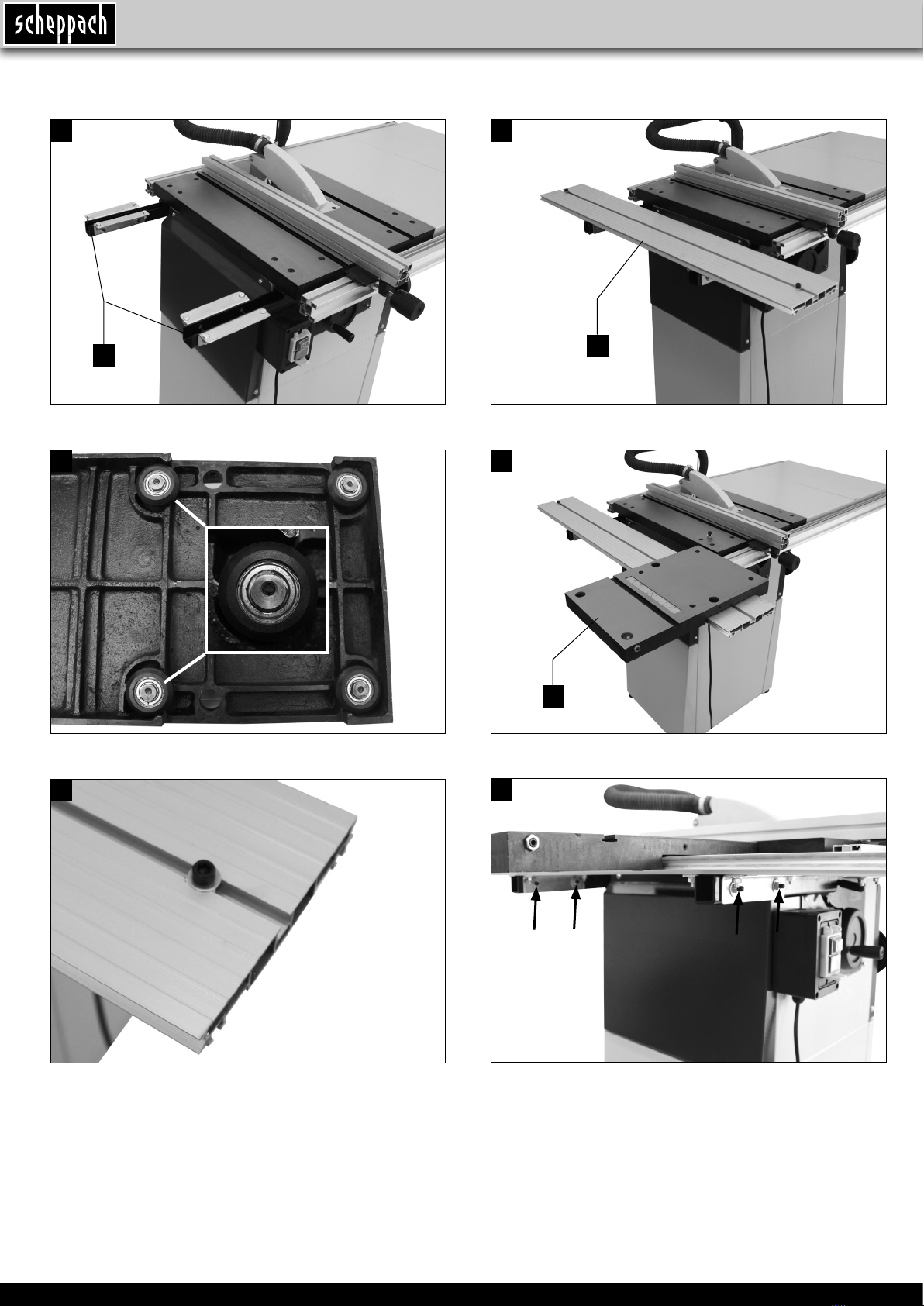 scheppach