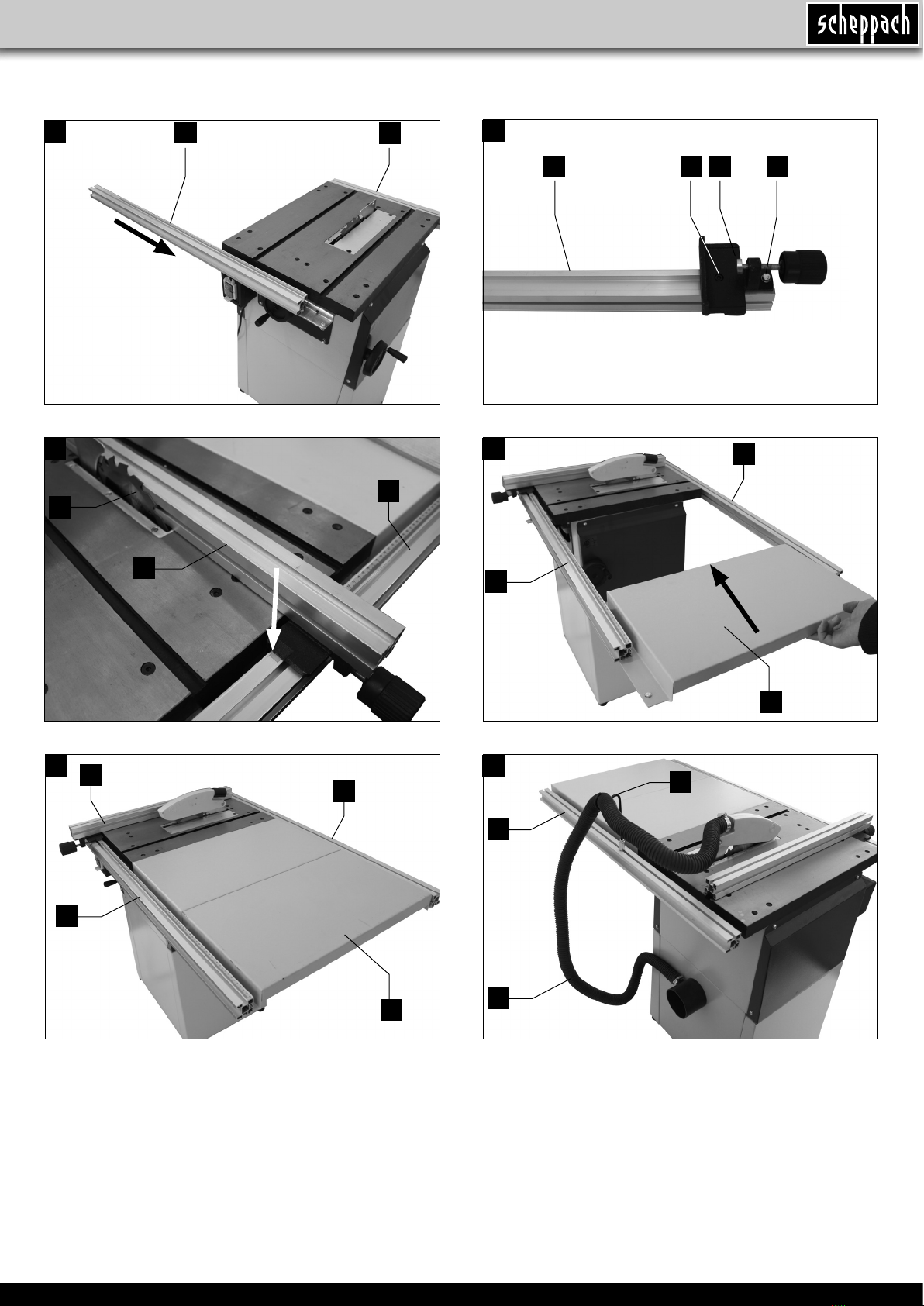 scheppach