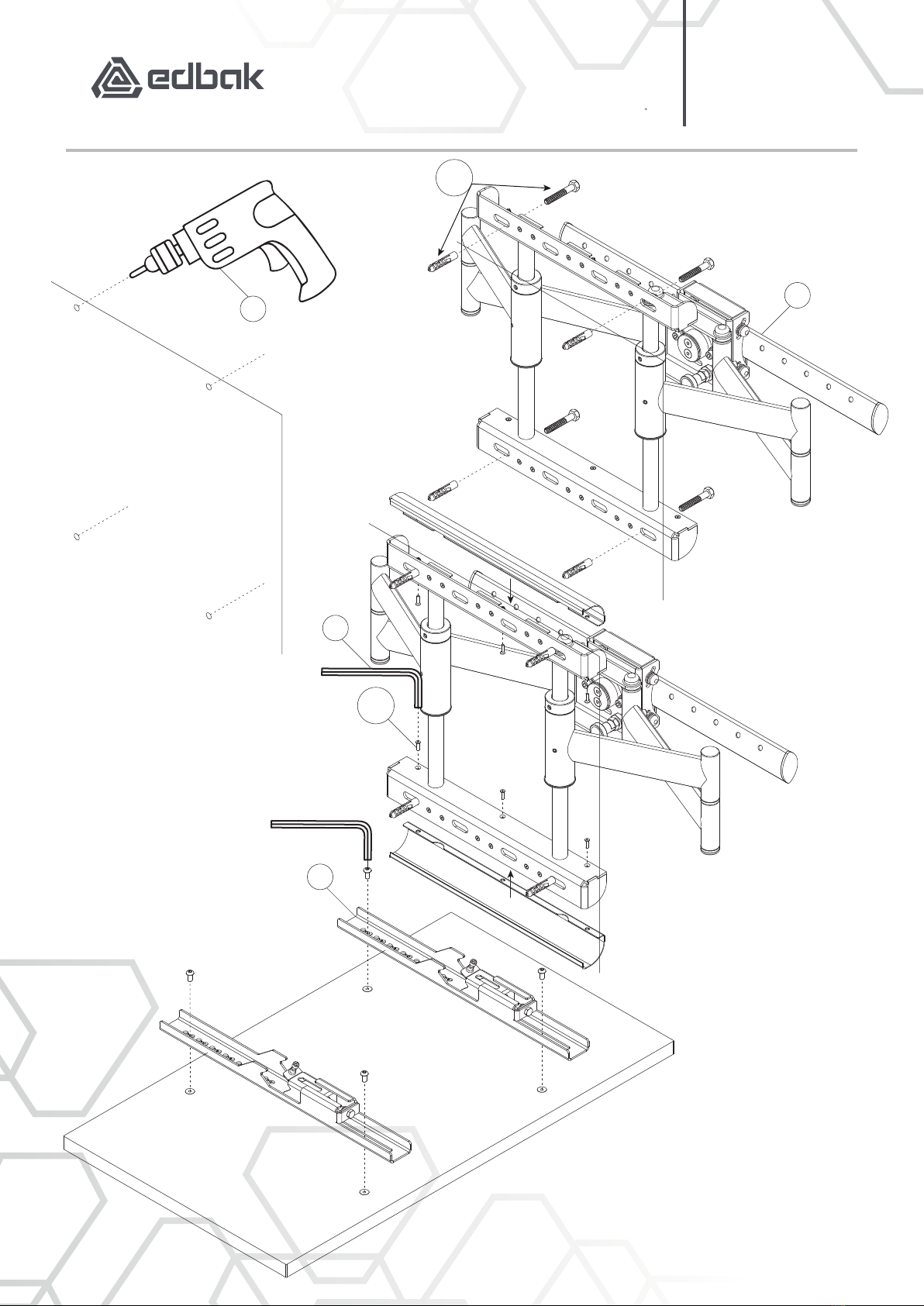 edbak