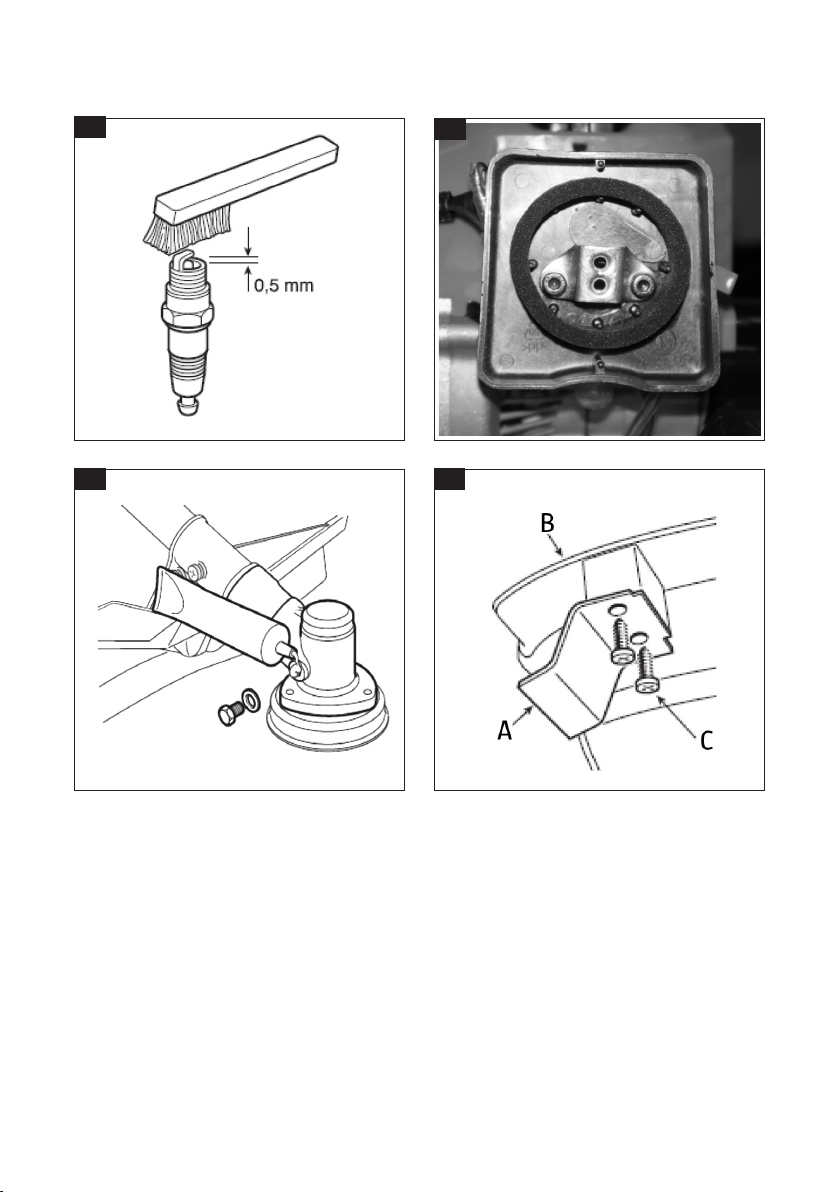 0,5 mm

B

A

C