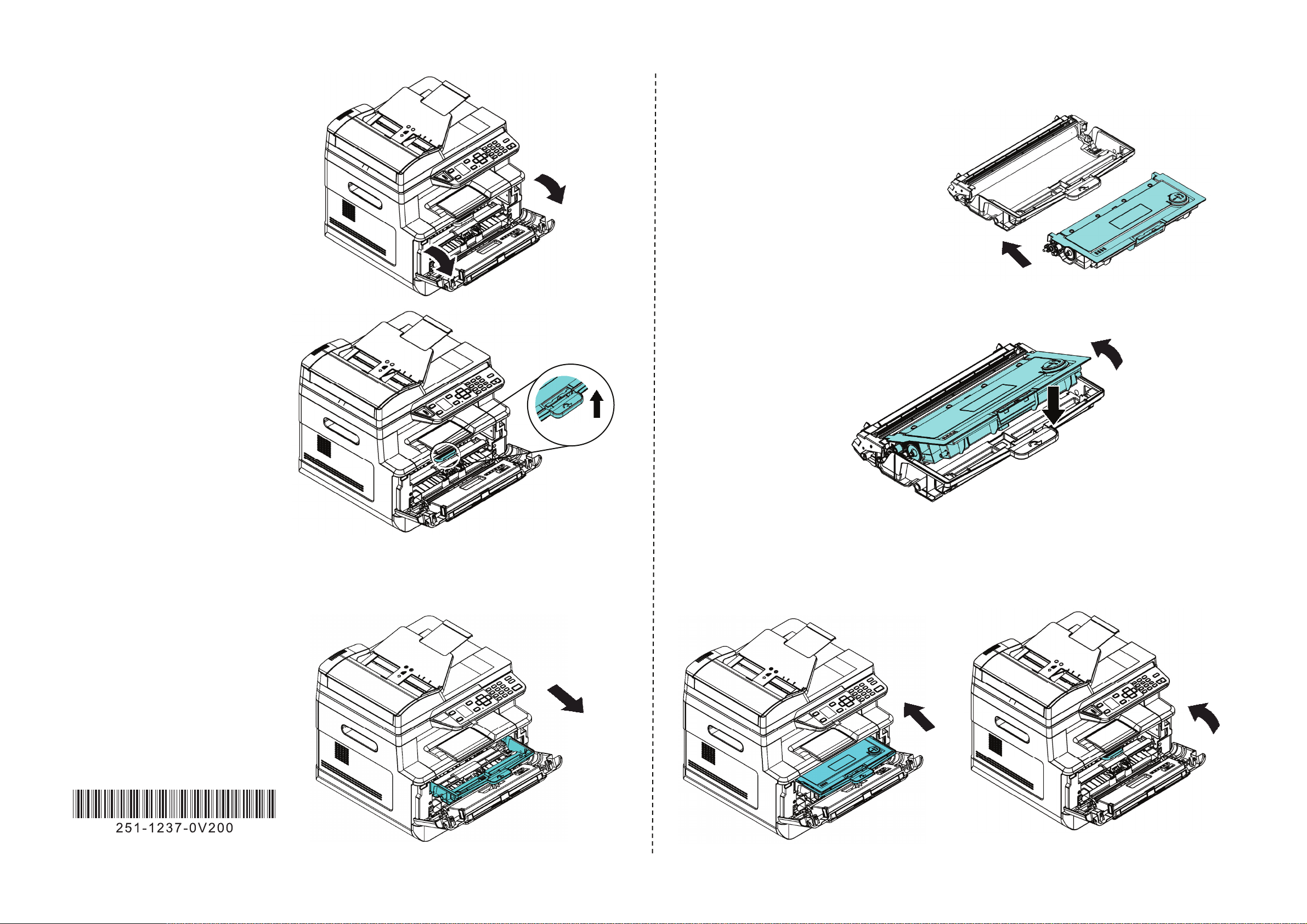 251-1237-0V200