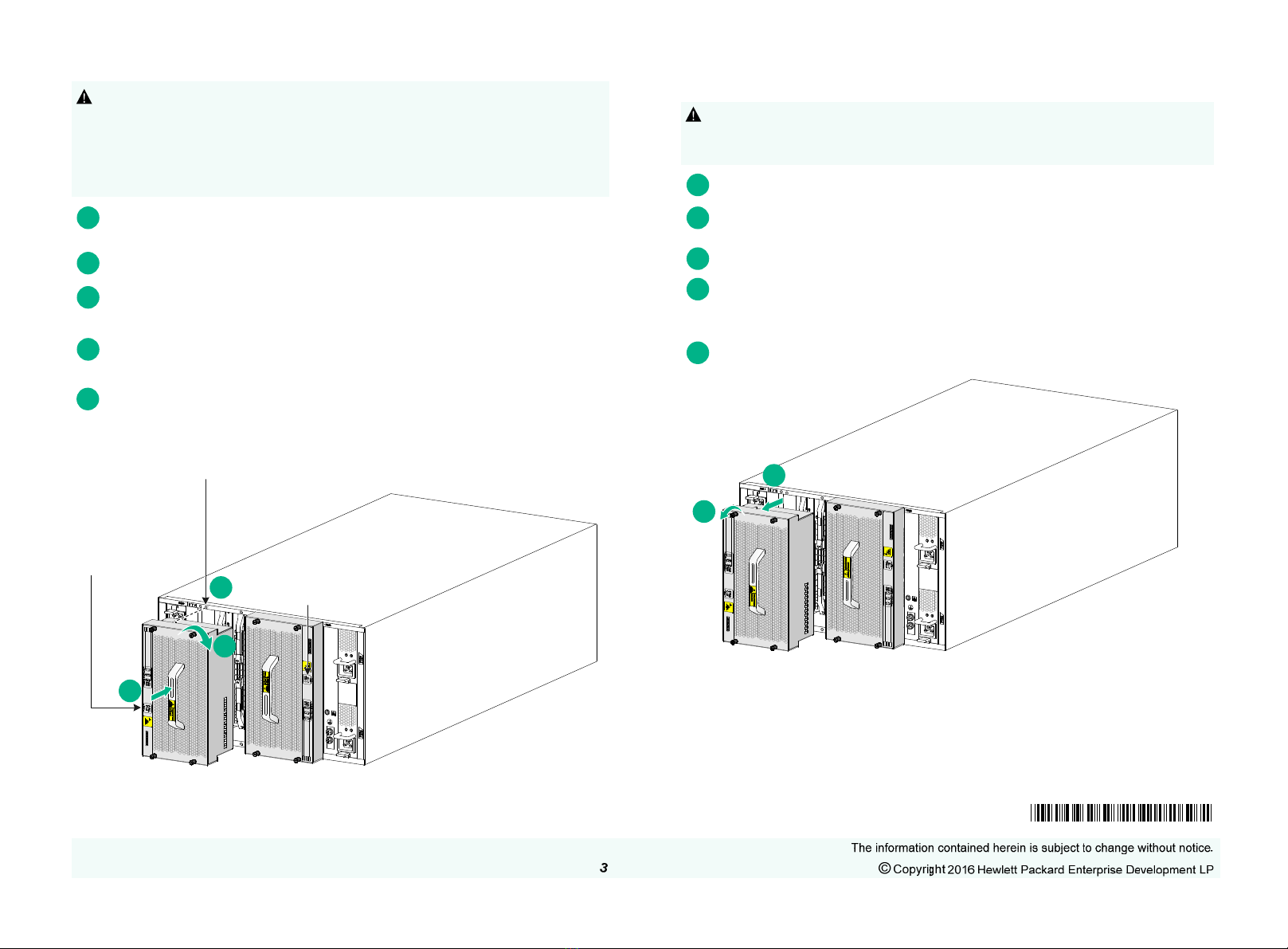 3

The information contained herein is subject to change without notice.

© Copyright 2016 Hewlett Packard Enterprise Development LP