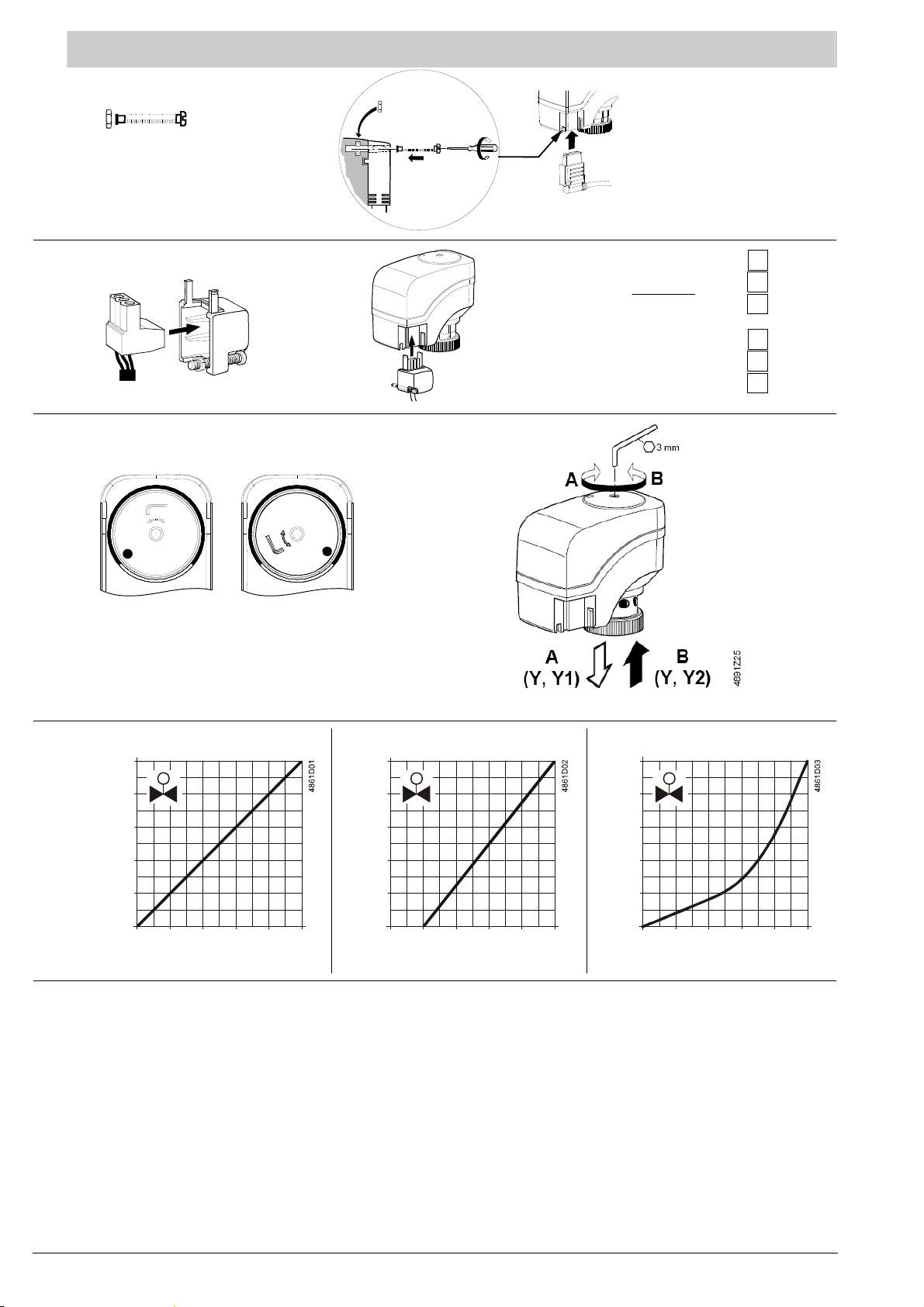 3 mm

A

B

A
(Y, Y1)

B
(Y, Y2)

4891Z25

4861D01

4861D02

4861D03