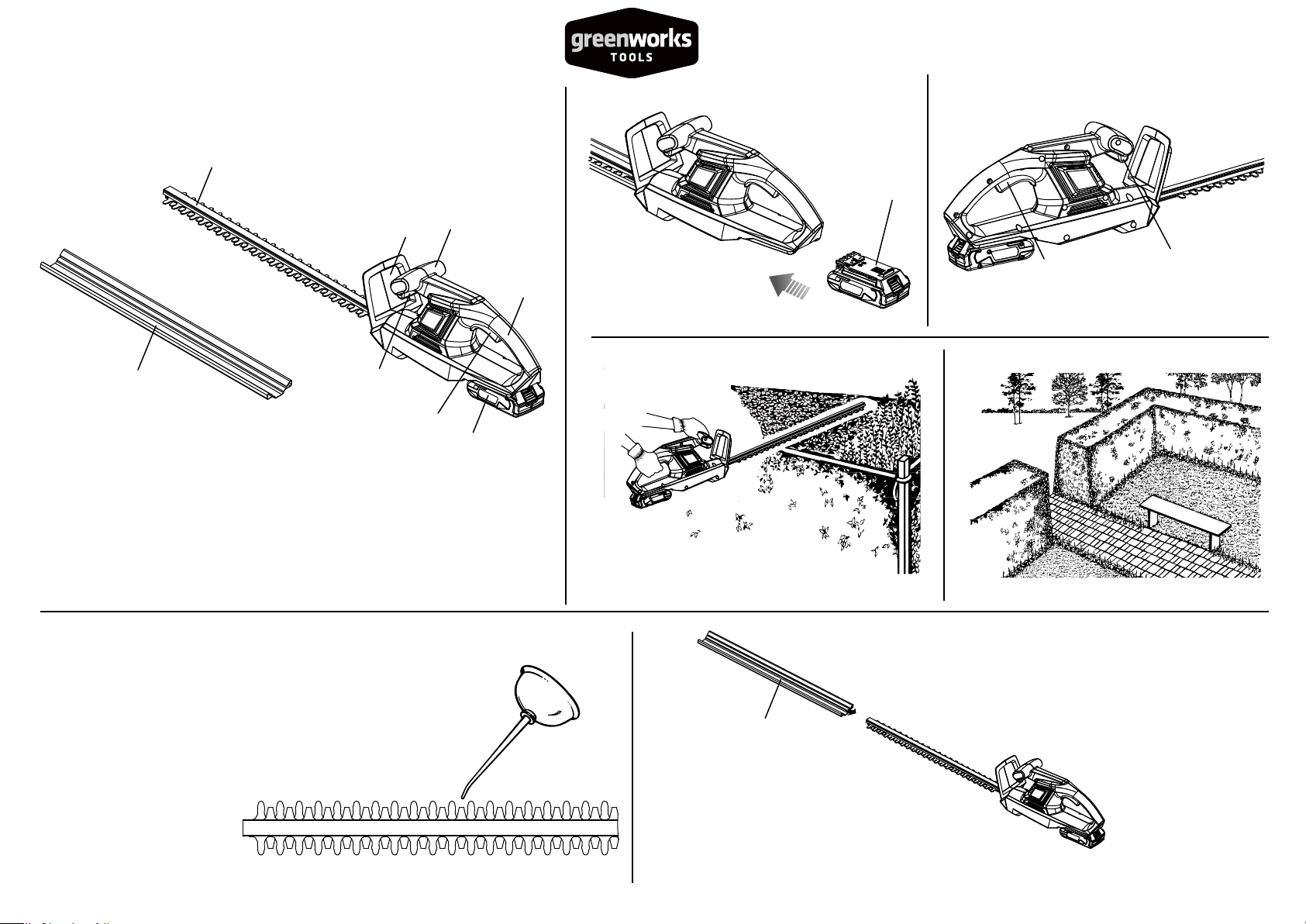 greenworks
TOOLS