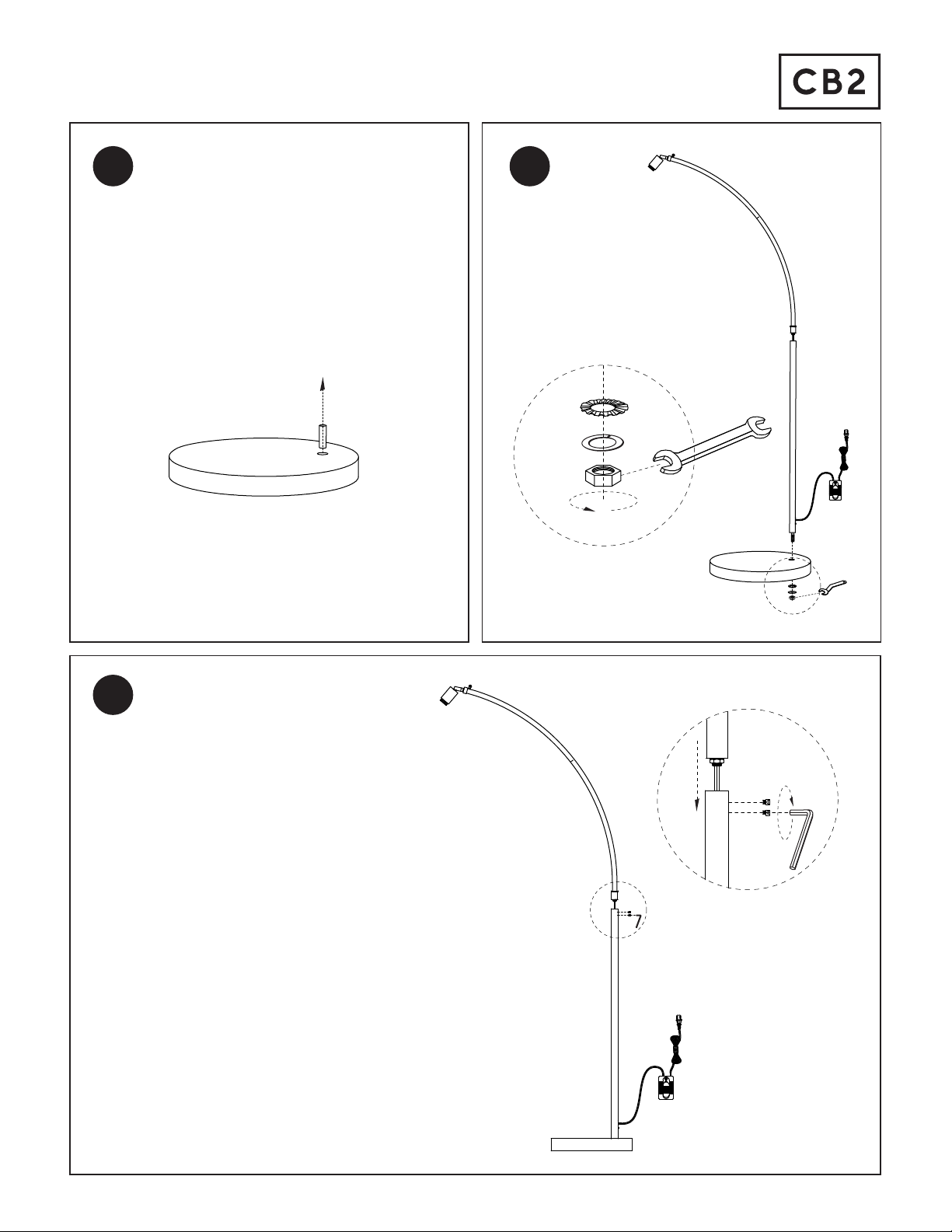 CB2